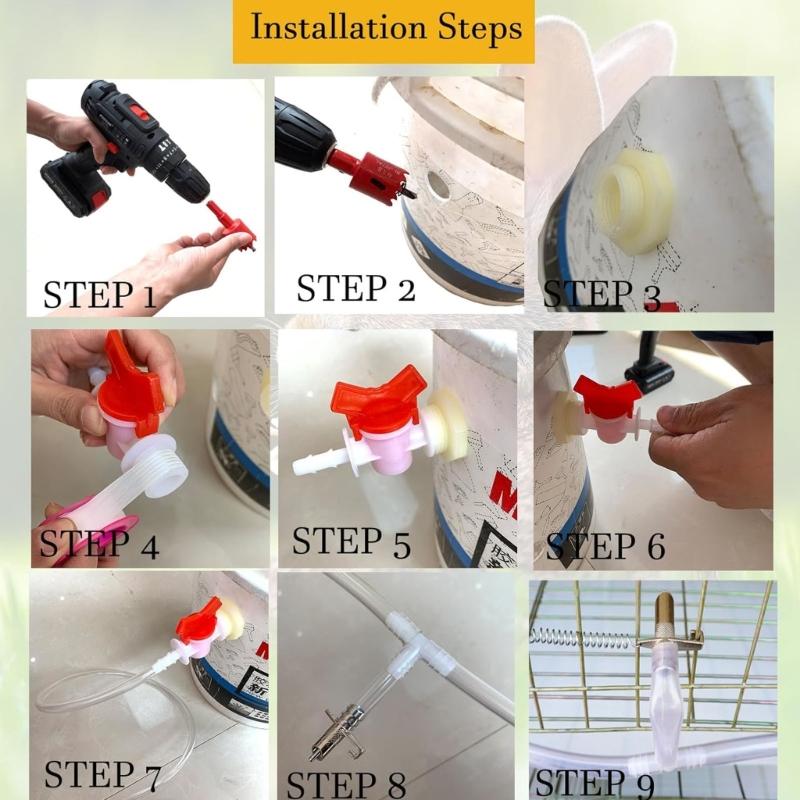 Installation Steps

STEP 1

STEP 2

STEP 3

STEP 4

STEP 5

STEP 6

STEP 7

STEP 8

STEP 9