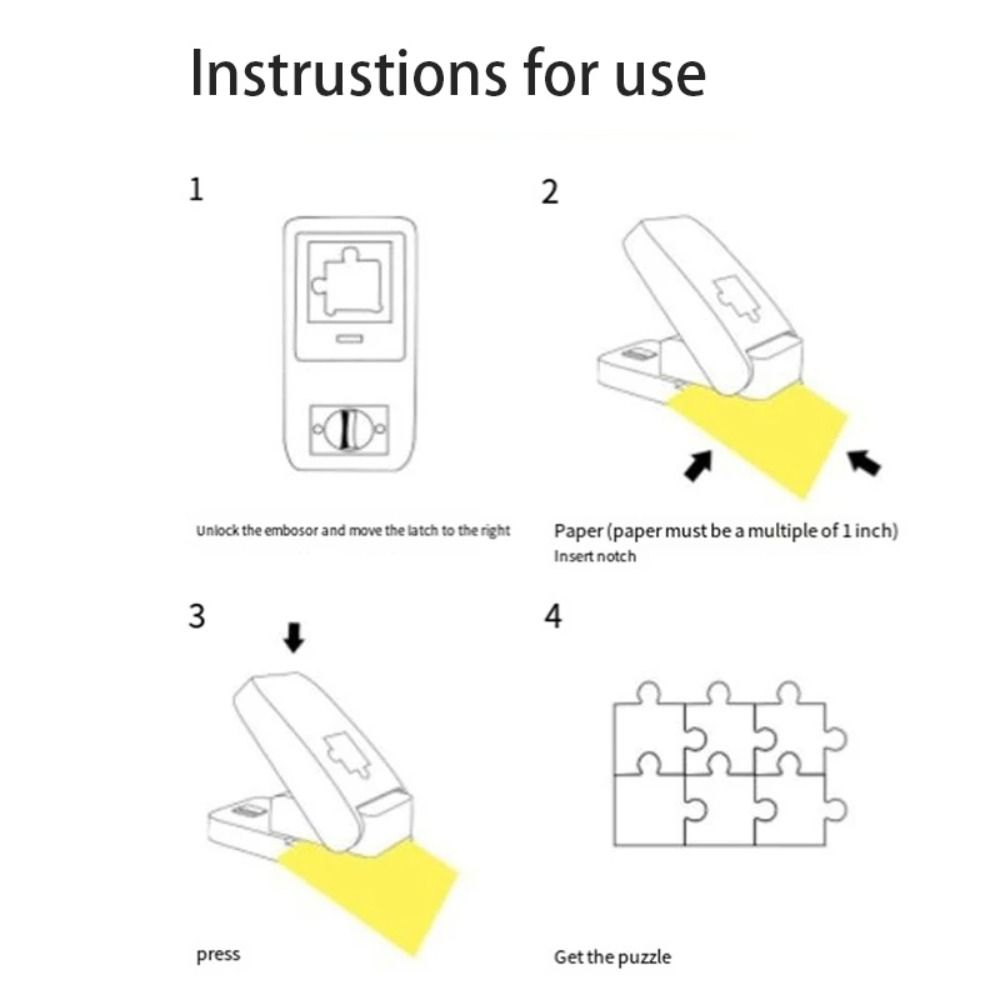 Instrustions for use

1

Unlock the embosor and move the latch to the right

2

Paper (paper must be a multiple of 1 inch)
Insert notch

3

press

4

Get the puzzle