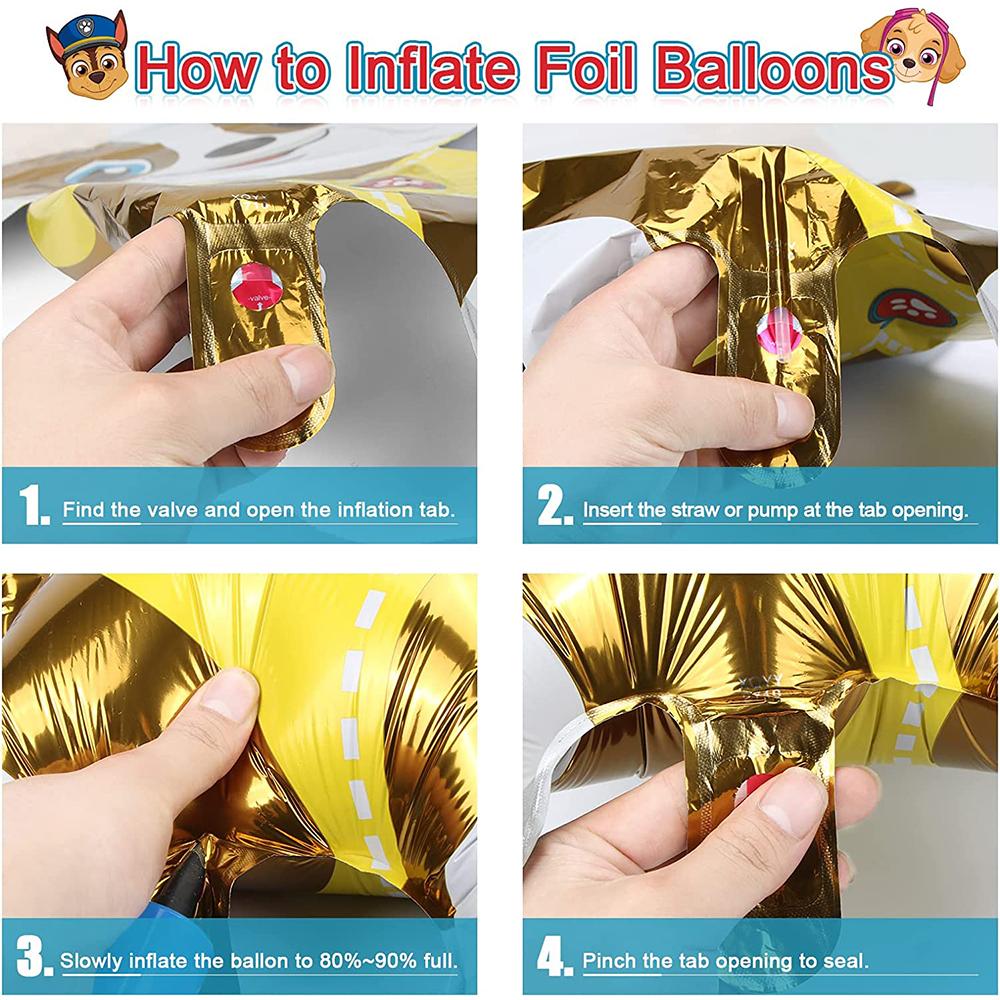 How to Inflate Foil Balloons

-valve-

1. Find the valve and open the inflation tab.

2. Insert the straw or pump at the tab opening.

3. Slowly inflate the ballon to 80%~90% full.

4. Pinch the tab opening to seal.