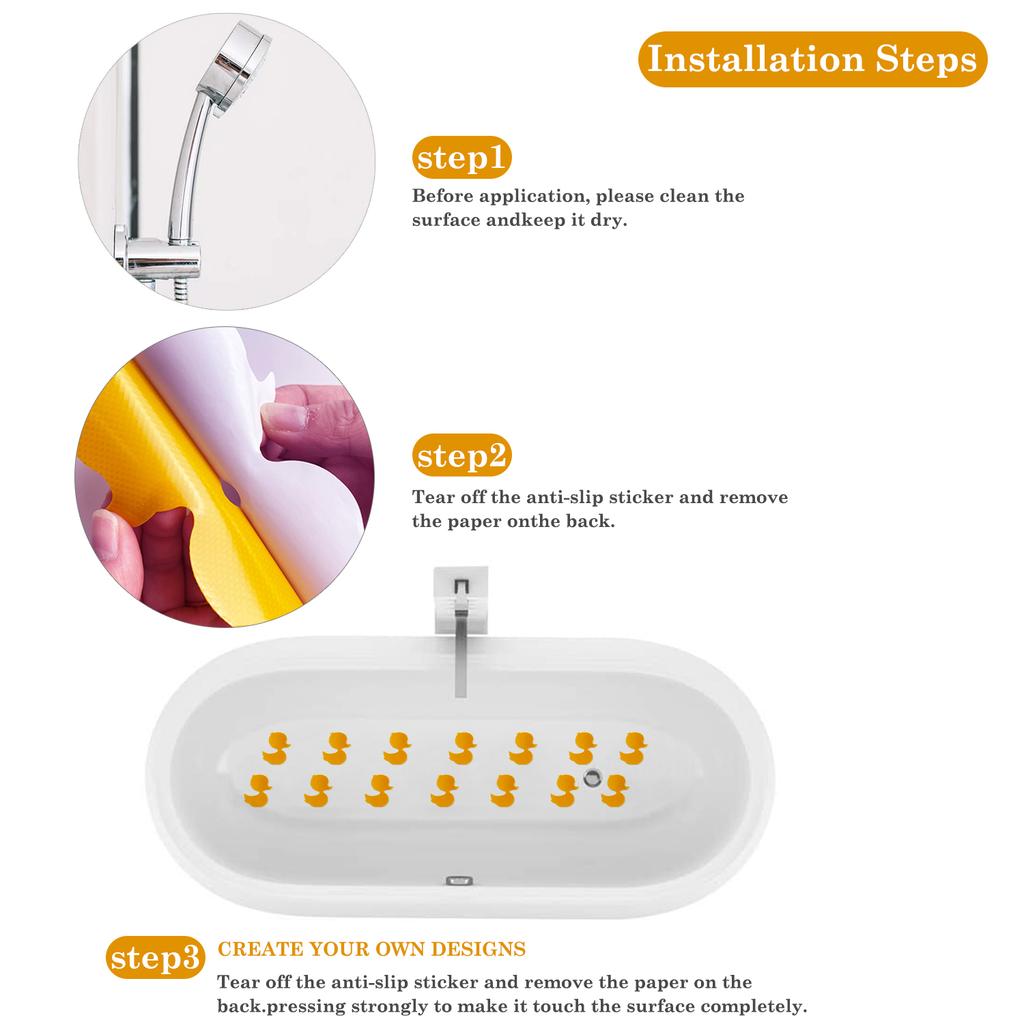 Installation Steps

step1

Before application, please clean the surface andkeep it dry.

step2

Tear off the anti-slip sticker and remove the paper onthe back.

step3

CREATE YOUR OWN DESIGNS

Tear off the anti-slip sticker and remove the paper on the back.pressing strongly to make it touch the surface completely.