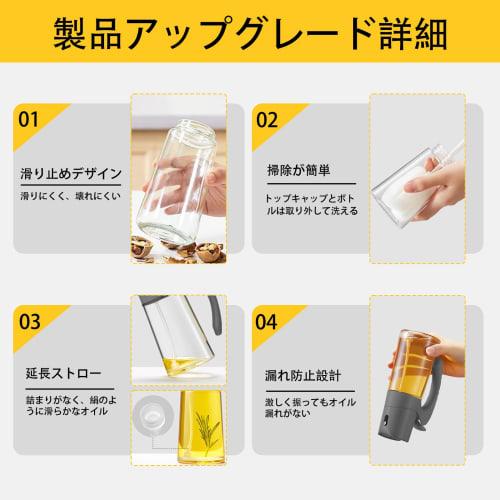 製品アップグレード詳細

01

滑り止めデザイン

滑りにくく、壊れにくい

02

掃除が簡単

トップキャップとボトルは取り外して洗える

03

延長ストロー

詰まりがなく、絹のように滑らかなオイル

04

漏れ防止設計

激しく振ってもオイル漏れがない