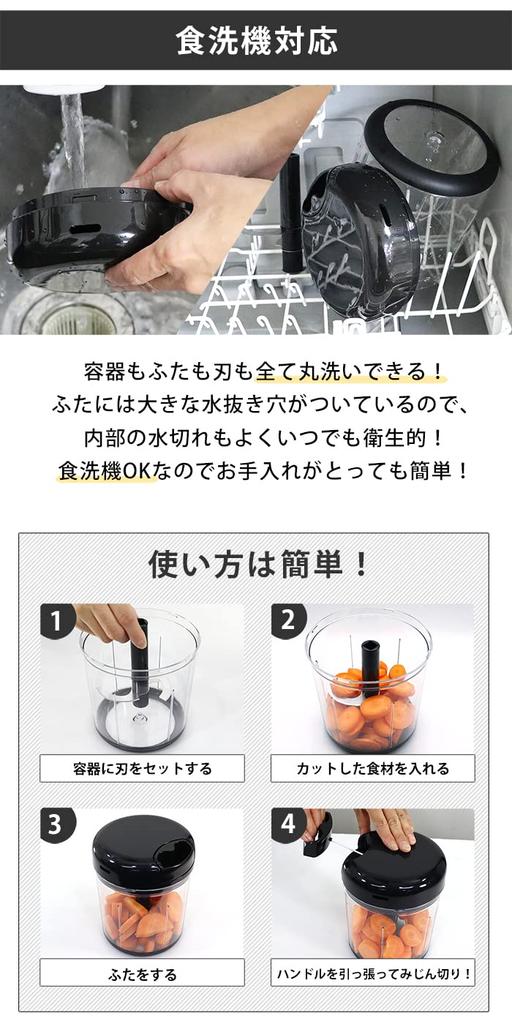 食洗機対応

容器もふたも刃も全て丸洗いできる！
ふたには大きな水抜き穴がついているので、
内部の水切れもよくいつでも衛生的！
食洗機OKなのでお手入れがとっても簡単！

使い方は簡単！

1
容器に刃をセットする

2
カットした食材を入れる

3
ふたをする

4
ハンドルを引っ張ってみじん切り！