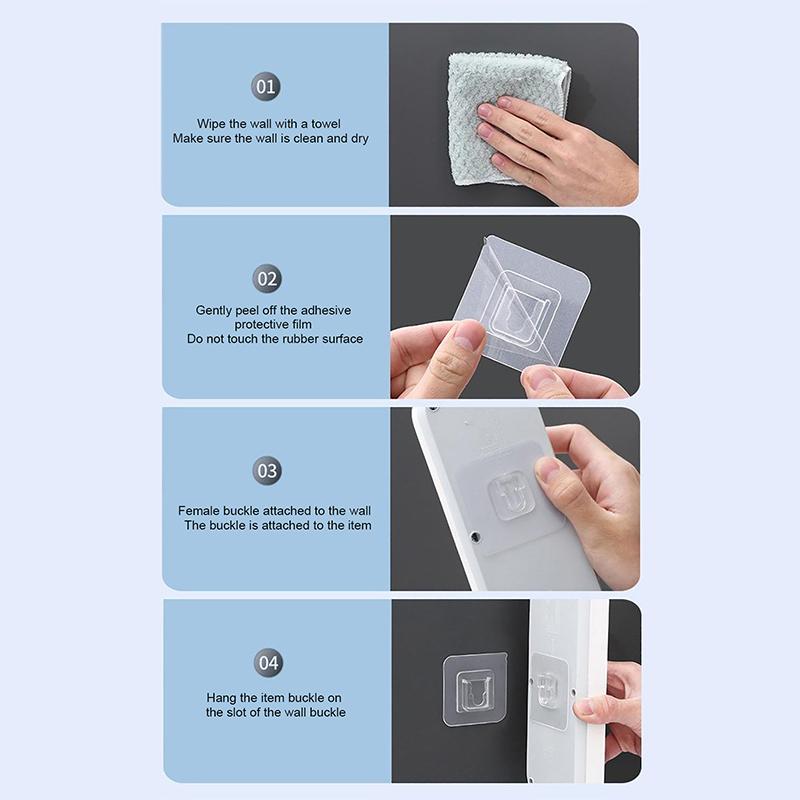 01

Wipe the wall with a towel
Make sure the wall is clean and dry

02

Gently peel off the adhesive protective film
Do not touch the rubber surface

03

Female buckle attached to the wall
The buckle is attached to the item

04

Hang the item buckle on the slot of the wall buckle