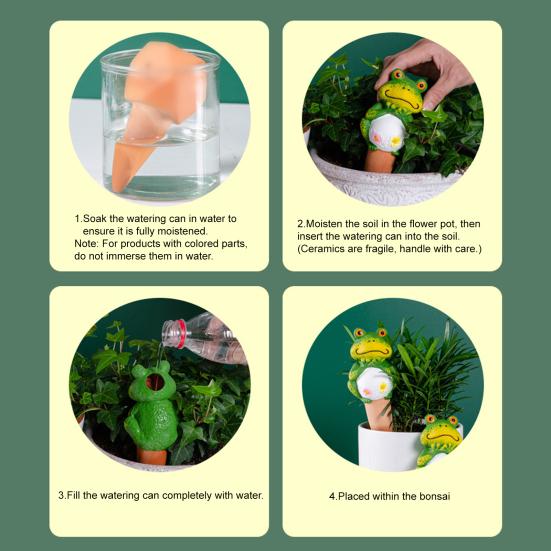 1.Soak the watering can in water to ensure it is fully moistened.
Note: For products with colored parts, do not immerse them in water.

2.Moisten the soil in the flower pot, then insert the watering can into the soil. (Ceramics are fragile, handle with care.)

3.Fill the watering can completely with water.

4.Placed within the bonsai