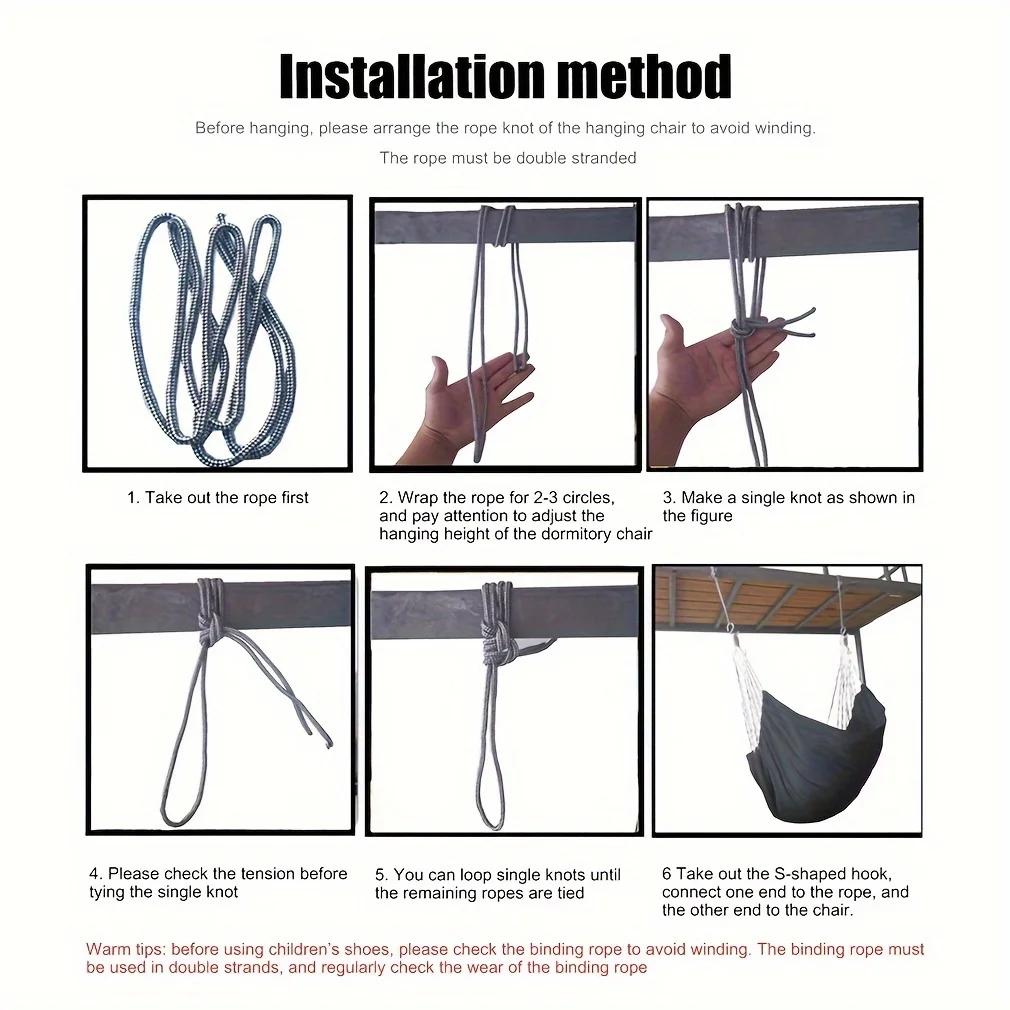 Installation method

Before hanging, please arrange the rope knot of the hanging chair to avoid winding.

The rope must be double stranded

1. Take out the rope first

2. Wrap the rope for 2-3 circles, and pay attention to adjust the hanging height of the dormitory chair

3. Make a single knot as shown in the figure

4. Please check the tension before tying the single knot

5. You can loop single knots until the remaining ropes are tied

6 Take out the S-shaped hook, connect one end to the rope, and the other end to the chair.

Warm tips: before using children's shoes, please check the binding rope to avoid winding. The binding rope must be used in double strands, and regularly check the wear of the binding rope