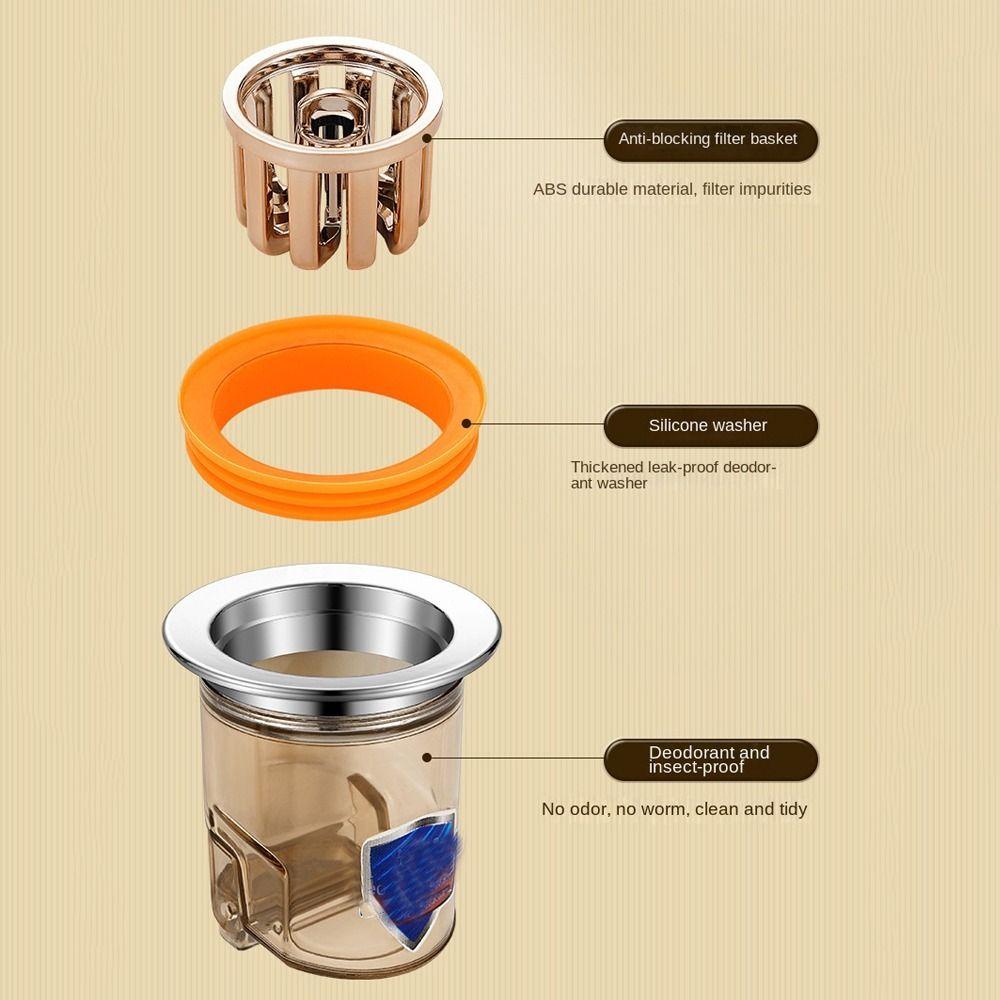 Anti-blocking filter basket

ABS durable material, filter impurities

Silicone washer

Thickened leak-proof deodorant washer

Deodorant and insect-proof

No odor, no worm, clean and tidy