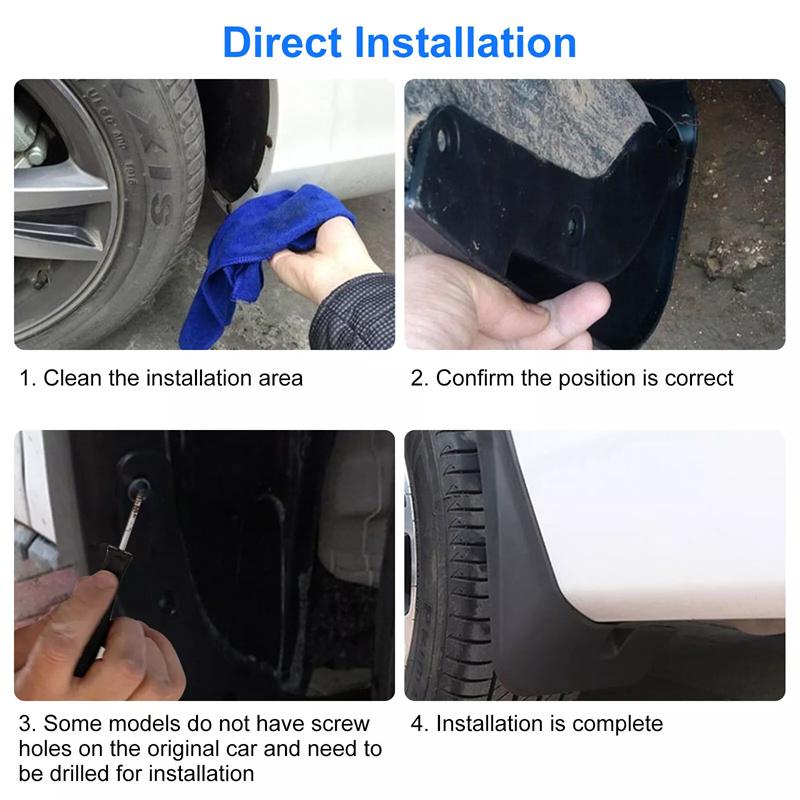 Direct Installation

1. Clean the installation area

2. Confirm the position is correct

3. Some models do not have screw holes on the original car and need to be drilled for installation

4. Installation is complete