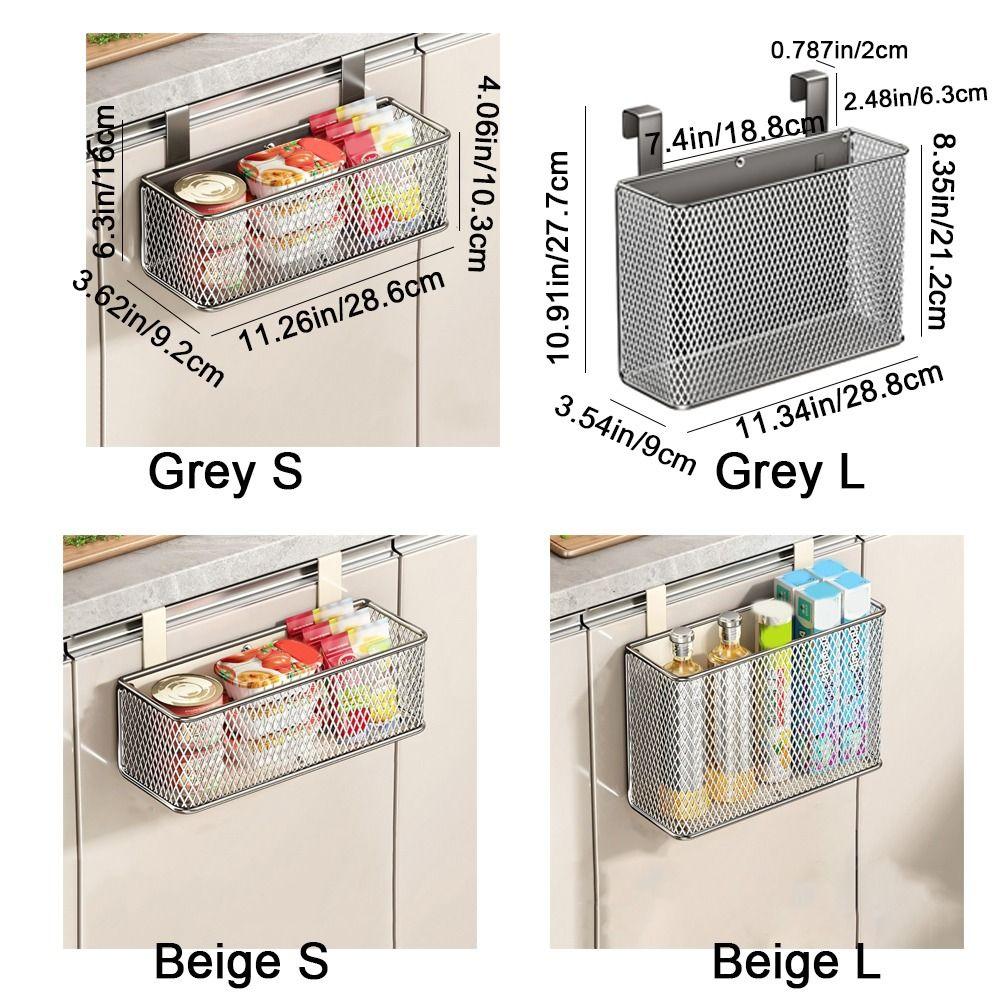 6.3in/16cm
4.06in/10.3cm
3.62in/9.2cm
11.26in/28.6cm
Grey S

0.787in/2cm
2.48in/6.3cm
7.4in/18.8cm
10.91in/27.7cm
8.35in/21.2cm
3.54in/9cm
11.34in/28.8cm
Grey L

Beige S

Beige L