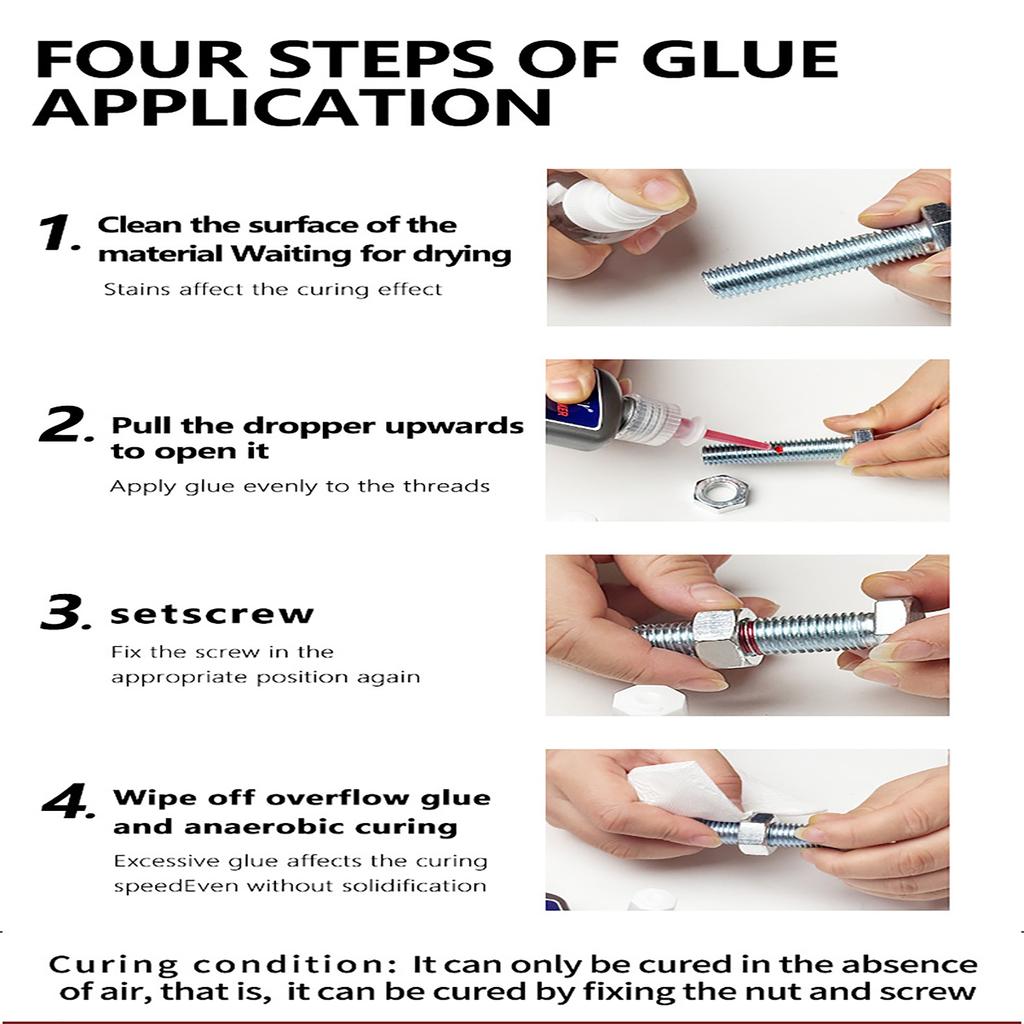 FOUR STEPS OF GLUE APPLICATION

1. Clean the surface of the material Waiting for drying
Stains affect the curing effect

2. Pull the dropper upwards to open it
Apply glue evenly to the threads

3. setscrew
Fix the screw in the appropriate position again

4. Wipe off overflow glue and anaerobic curing
Excessive glue affects the curing speedEven without solidification

Curing condition: It can only be cured in the absence of air, that is, it can be cured by fixing the nut and screw