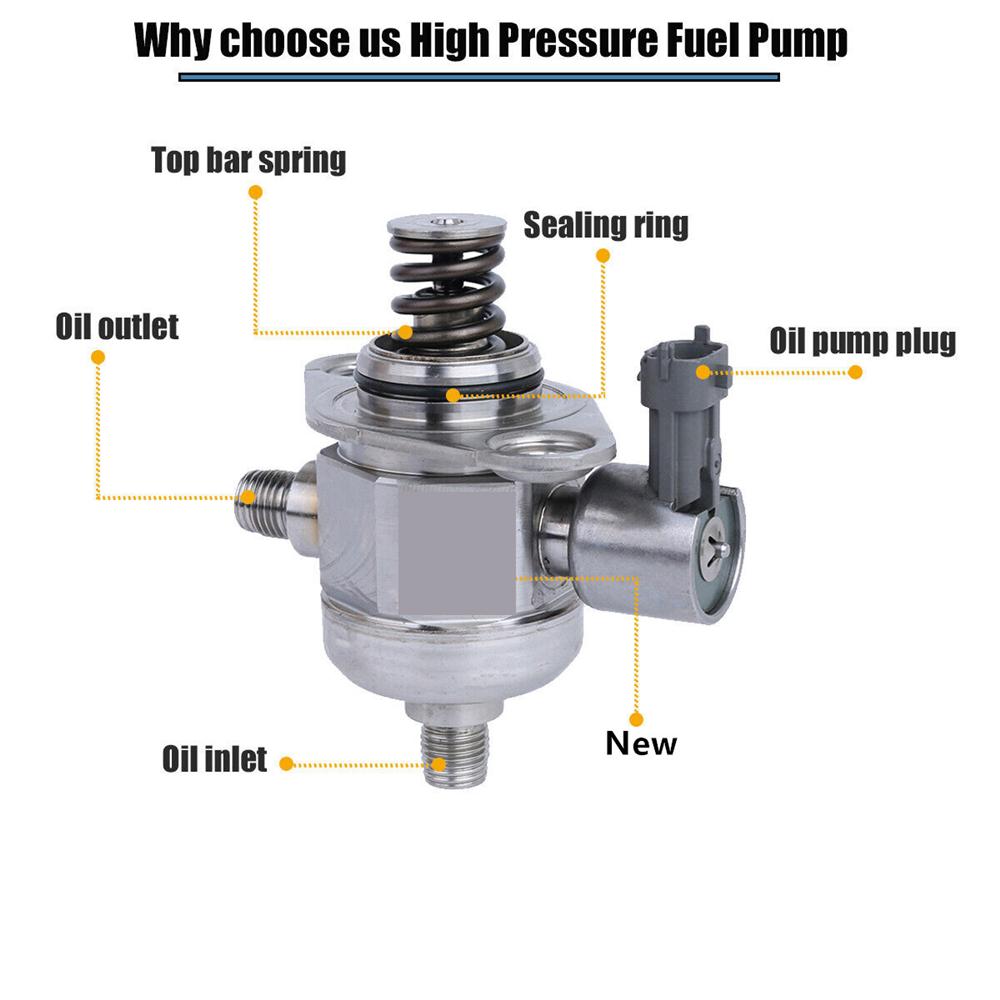 Why choose us High Pressure Fuel Pump

Top bar spring

Sealing ring

Oil outlet

Oil pump plug

New

Oil inlet