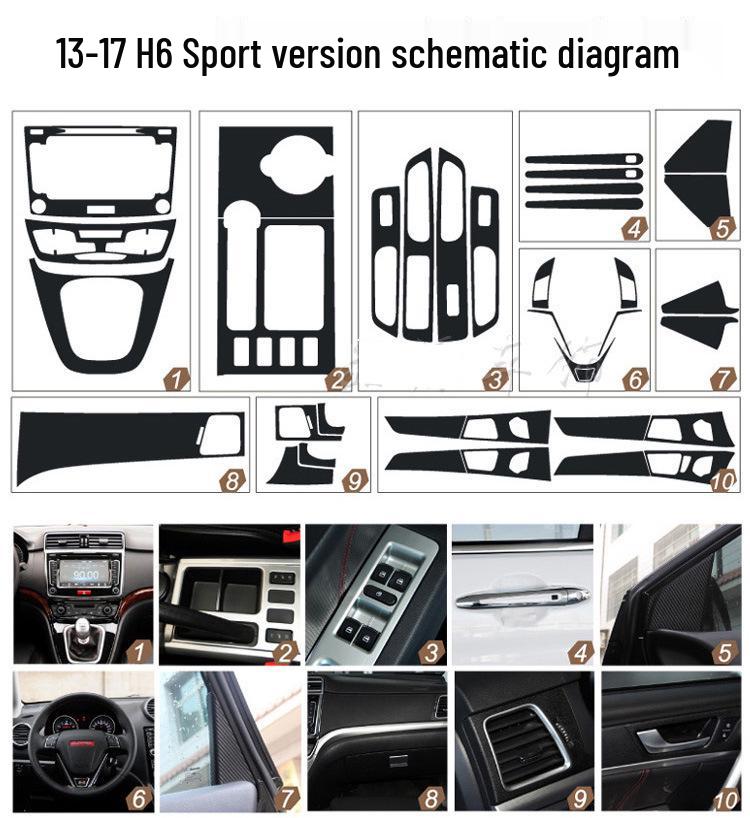 13-17 H6 Sport version schematic diagram

1
2
3
4
5
6
7
8
9
10

90.00

1
2
3
4
5
6
7
8
9
10