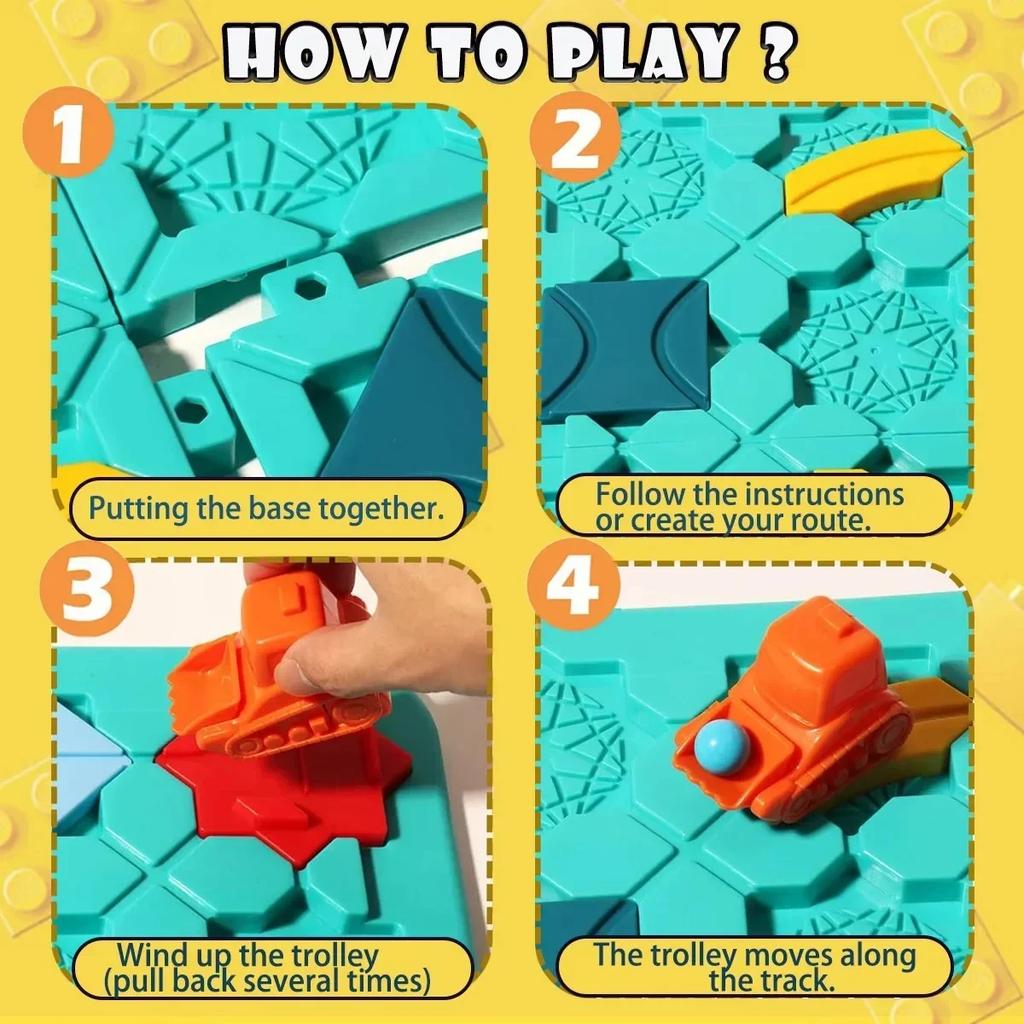 HOW TO PLAY ?

1

Putting the base together.

2

Follow the instructions or create your route.

3

Wind up the trolley (pull back several times)

4

The trolley moves along the track.