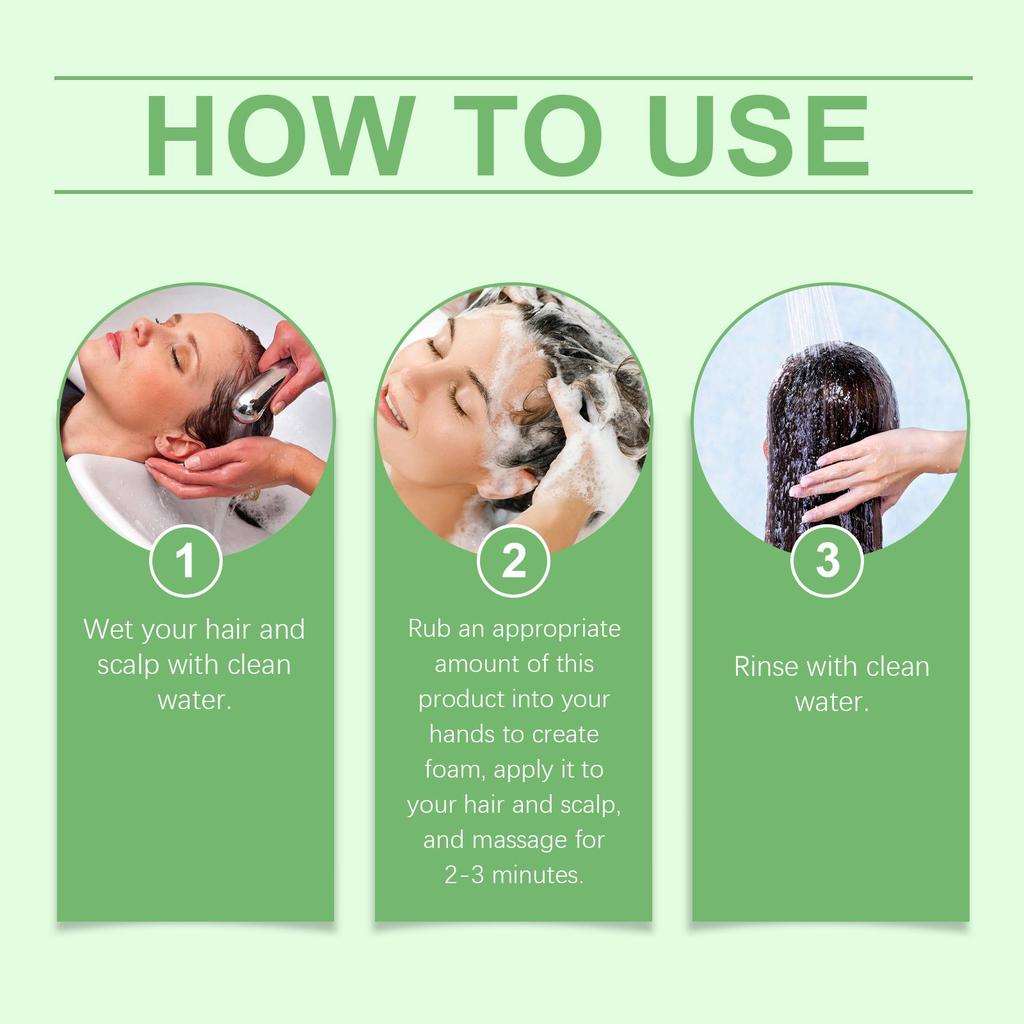 HOW TO USE

1

Wet your hair and scalp with clean water.

2

Rub an appropriate amount of this product into your hands to create foam, apply it to your hair and scalp, and massage for 2-3 minutes.

3

Rinse with clean water.