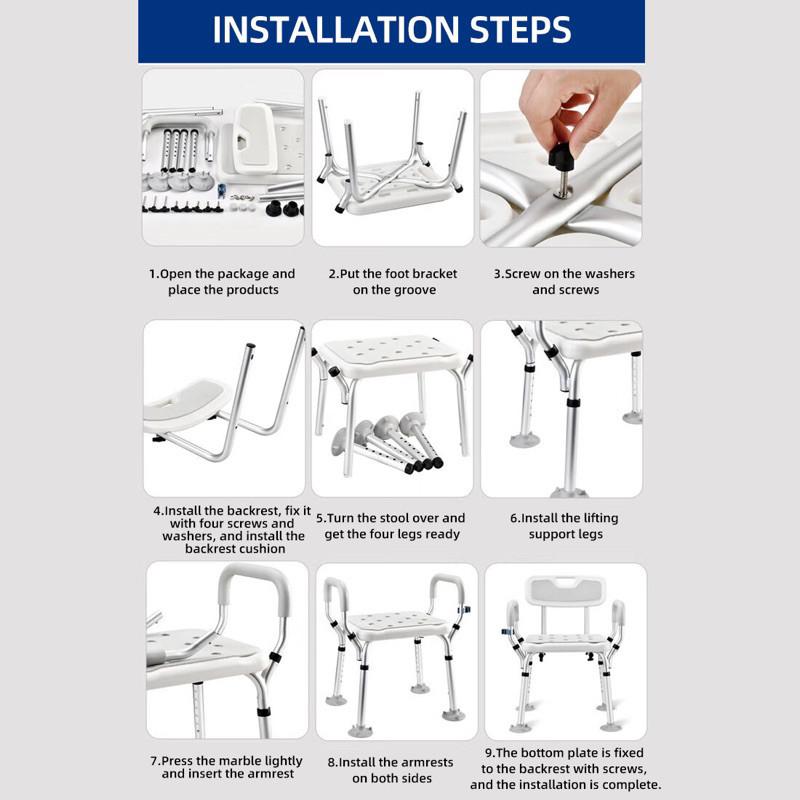 INSTALLATION STEPS

1.Open the package and place the products

2.Put the foot bracket on the groove

3.Screw on the washers and screws

4.Install the backrest, fix it with four screws and washers, and install the backrest cushion

5.Turn the stool over and get the four legs ready

6.Install the lifting support legs

7.Press the marble lightly and insert the armrest

8.Install the armrests on both sides

9.The bottom plate is fixed to the backrest with screws, and the installation is complete.