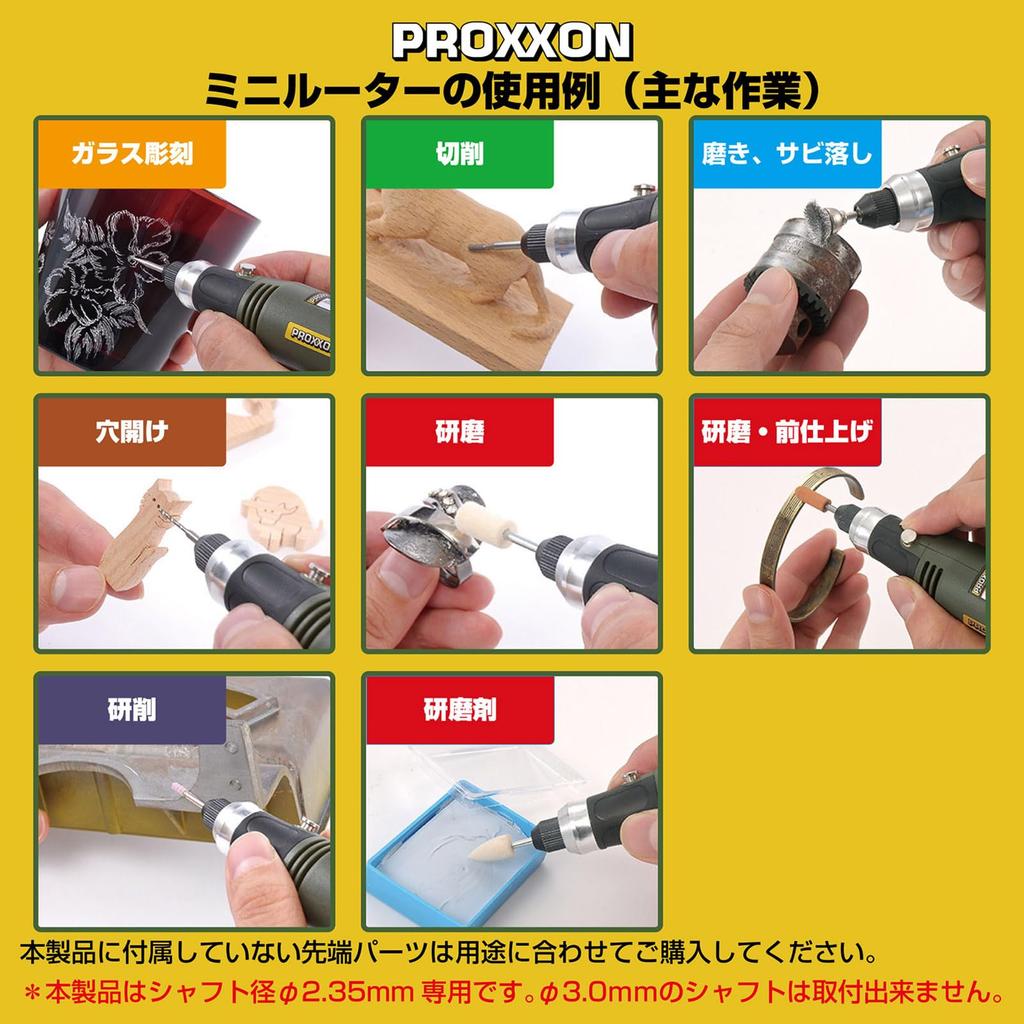 PROXXON
ミニルーターの使用例（主な作業）

ガラス彫刻

PROXXON

切削

磨き、サビ落し

穴開け

研磨

研磨・前仕上げ

研削

研磨剤

本製品に付属していない先端パーツは用途に合わせてご購入してください。
＊本製品はシャフト径φ2.35mm 専用です。φ3.0mmのシャフトは取付出来ません。