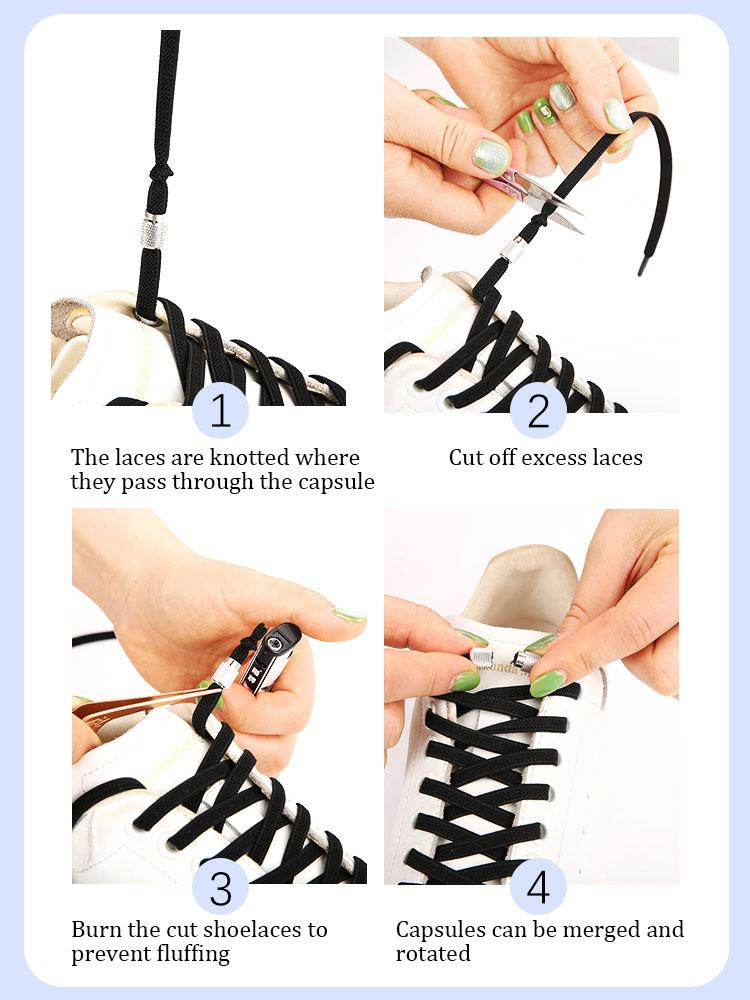 1

The laces are knotted where they pass through the capsule

2

Cut off excess laces

3

Burn the cut shoelaces to prevent fluffing

4

Capsules can be merged and rotated