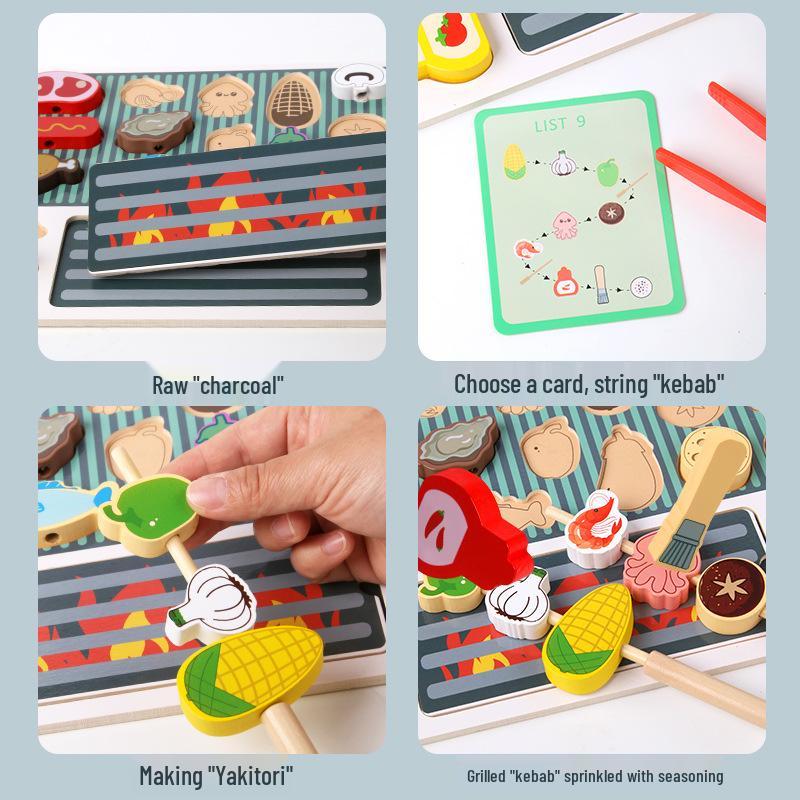 LIST 9

Raw "charcoal"

Choose a card, string "kebab"

Making "Yakitori"

Grilled "kebab" sprinkled with seasoning