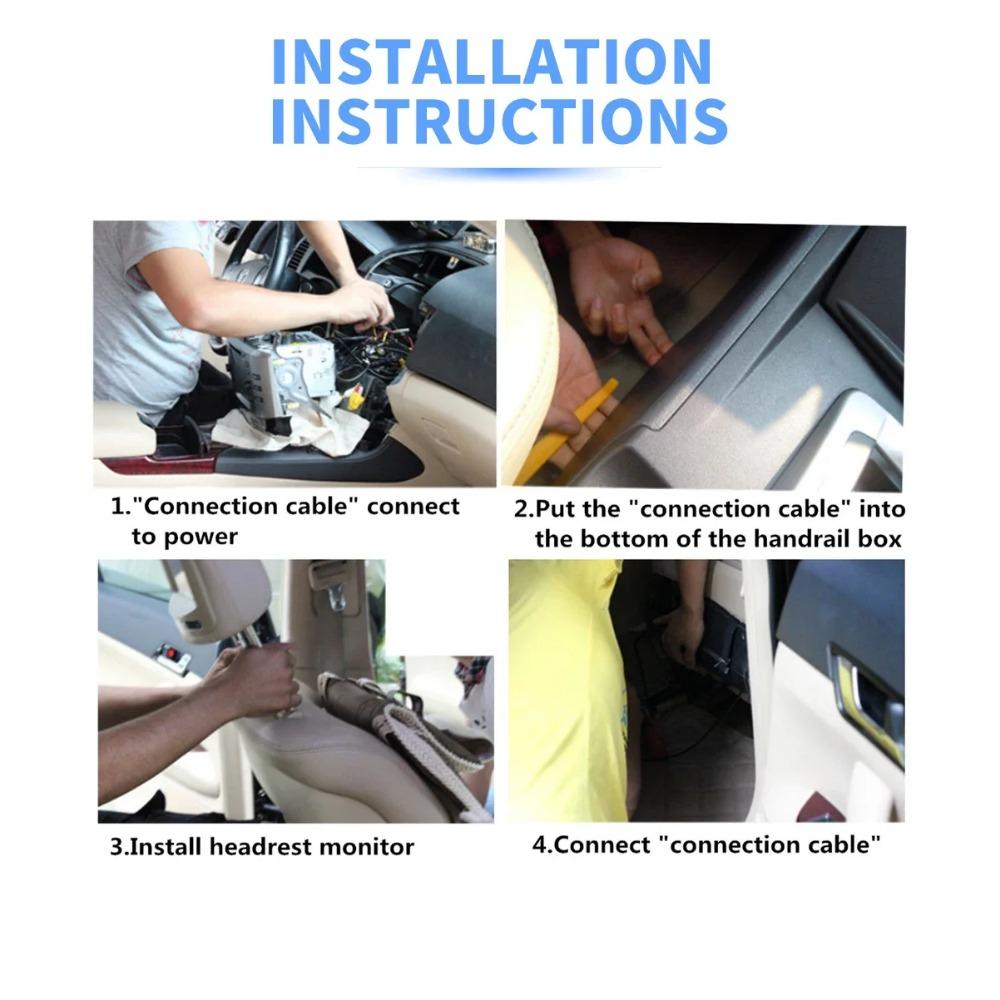 INSTALLATION INSTRUCTIONS

1."Connection cable" connect to power

2.Put the "connection cable" into the bottom of the handrail box

3.Install headrest monitor

4.Connect "connection cable"