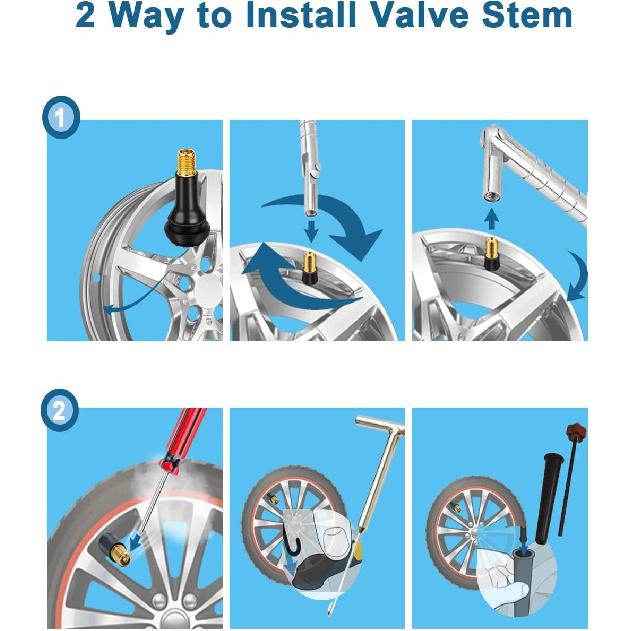 2 Way to Install Valve Stem

1

2