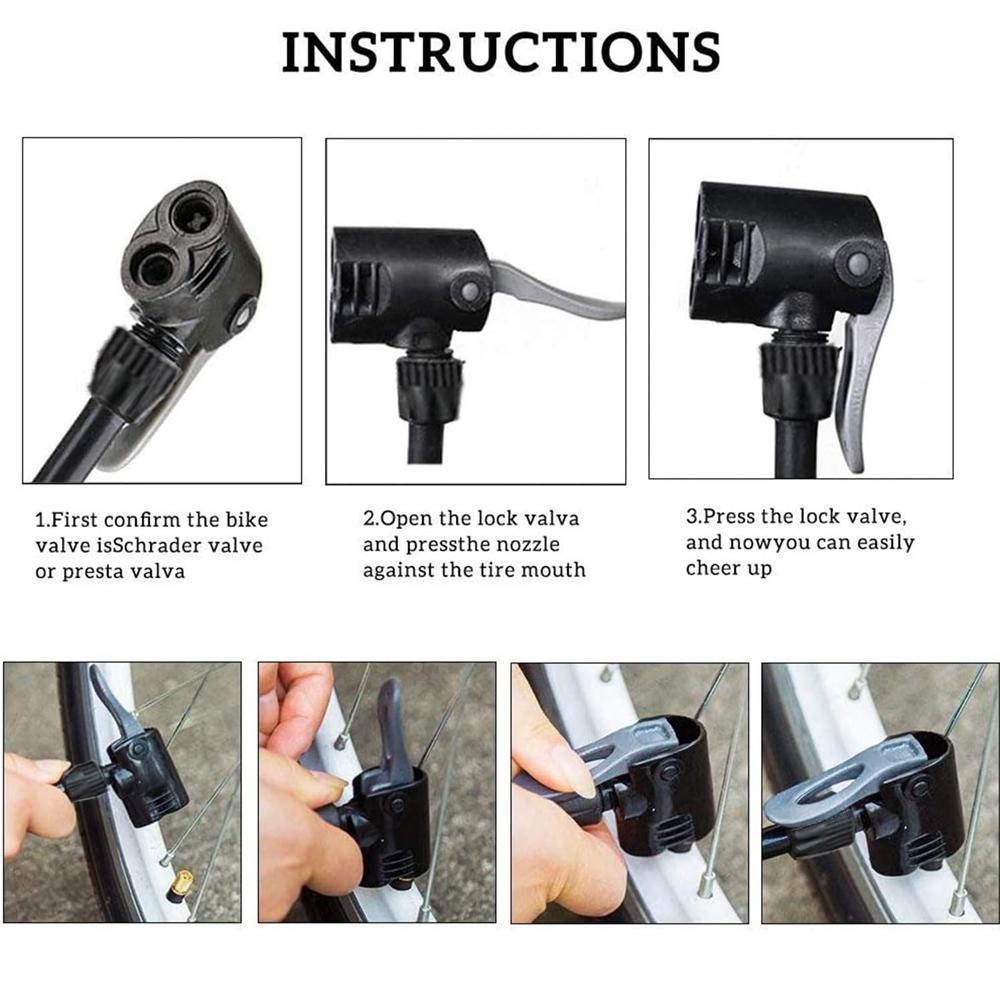 INSTRUCTIONS

1.First confirm the bike valve isSchrader valve or presta valva

2.Open the lock valva and pressthe nozzle against the tire mouth

3.Press the lock valve, and nowyou can easily cheer up