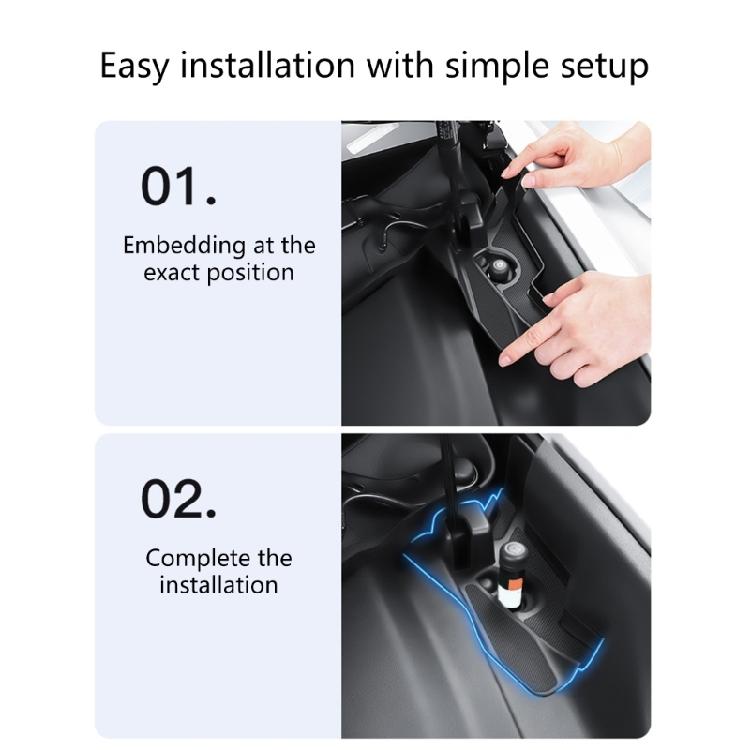 Easy installation with simple setup

01.

Embedding at the exact position

02.

Complete the installation