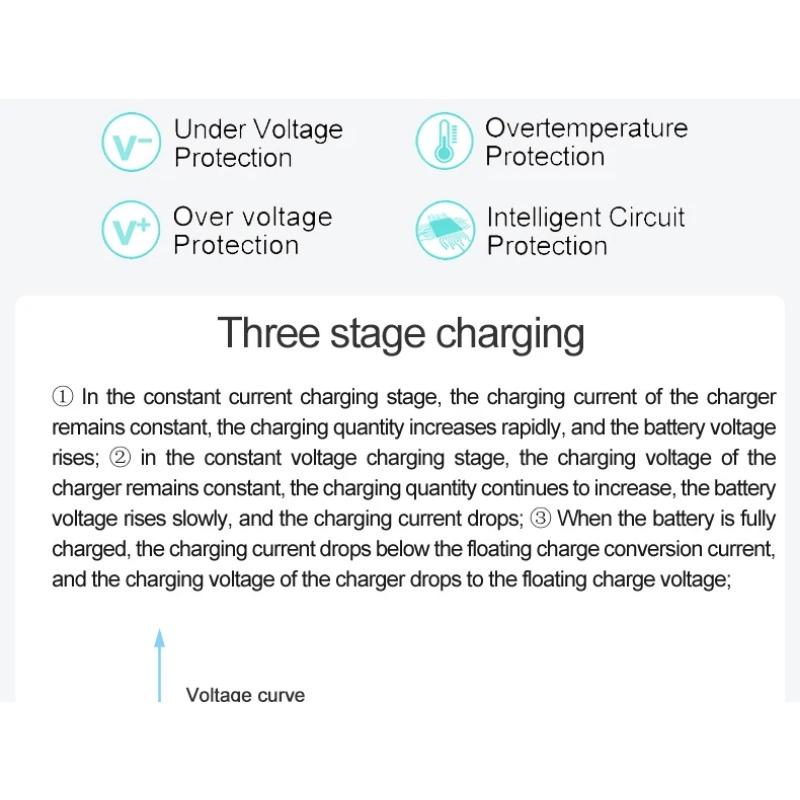 V−
Under Voltage Protection

Overtemperature Protection

V+
Over voltage Protection

Intelligent Circuit Protection

Three stage charging

① In the constant current charging stage, the charging current of the charger remains constant, the charging quantity increases rapidly, and the battery voltage rises; ② in the constant voltage charging stage, the charging voltage of the charger remains constant, the charging quantity continues to increase, the battery voltage rises slowly, and the charging current drops; ③ When the battery is fully charged, the charging current drops below the floating charge conversion current, and the charging voltage of the charger drops to the floating charge voltage;

Voltage curve