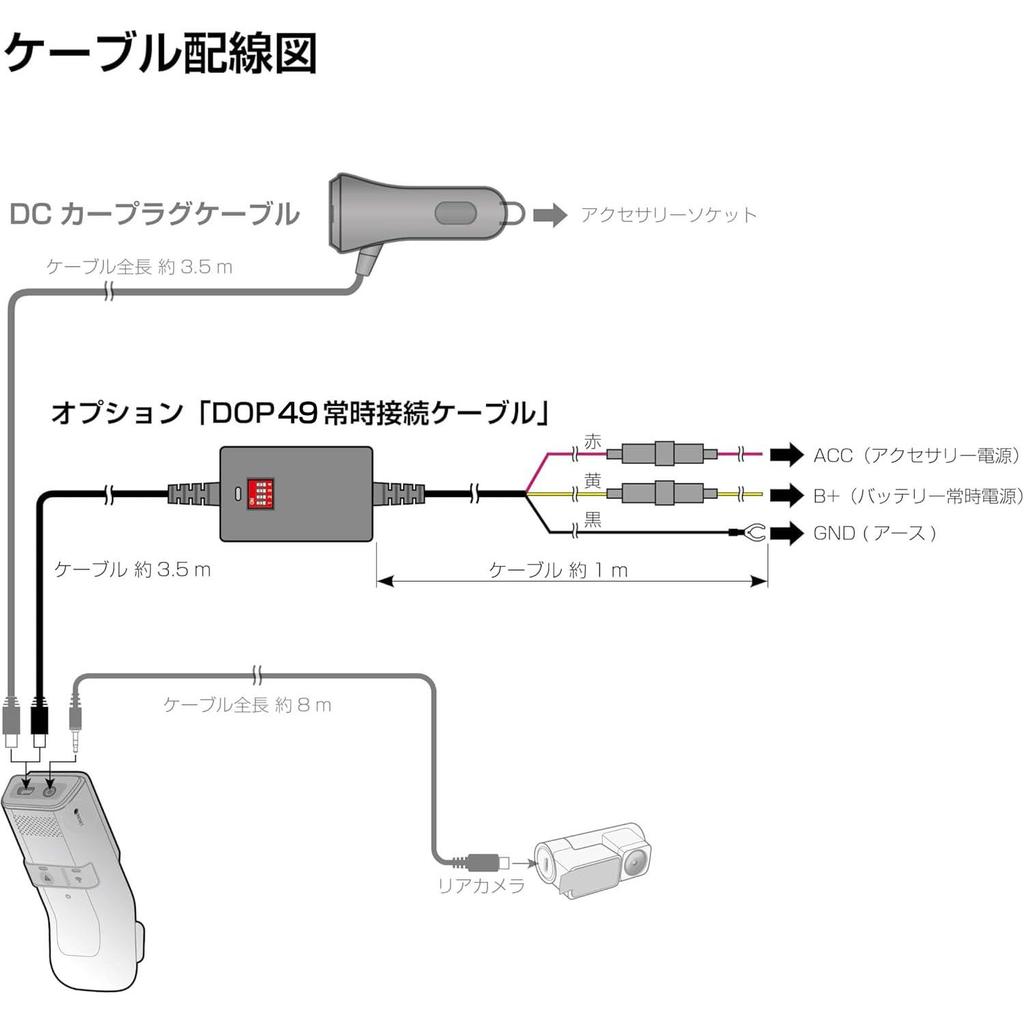 ケーブル配線図

DC カープラグケーブル

アクセサリーソケット

ケーブル全長 約 3.5 m

オプション「DOP49 常時接続ケーブル」

赤

ACC（アクセサリー電源）

黄

B+（バッテリー常時電源）

黒

GND（アース）

ケーブル 約 3.5 m

ケーブル 約 1 m

ケーブル全長 約 8 m

リアカメラ