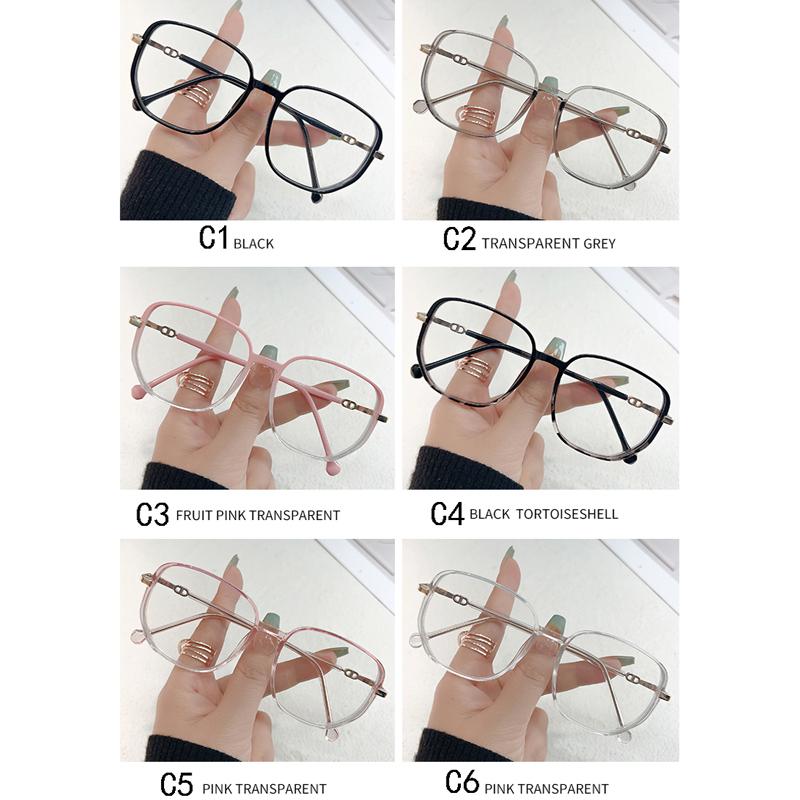 C1 BLACK

C2 TRANSPARENT GREY

C3 FRUIT PINK TRANSPARENT

C4 BLACK TORTOISESHELL

C5 PINK TRANSPARENT

C6 PINK TRANSPARENT