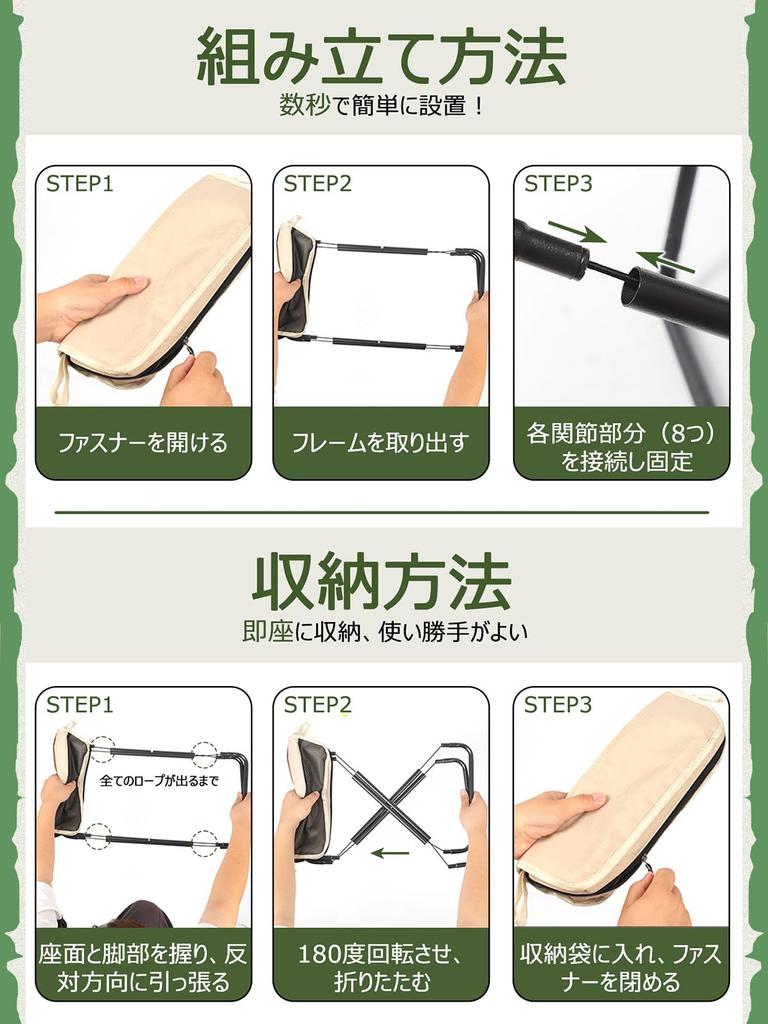 組み立て方法
数秒で簡単に設置！

STEP1
ファスナーを開ける

STEP2
フレームを取り出す

STEP3
各関節部分（8つ）を接続し固定

収納方法
即座に収納、使い勝手がよい

STEP1
全てのロープが出るまで
座面と脚部を握り、反対方向に引っ張る

STEP2
180度回転させ、折りたたむ

STEP3
収納袋に入れ、ファスナーを閉める