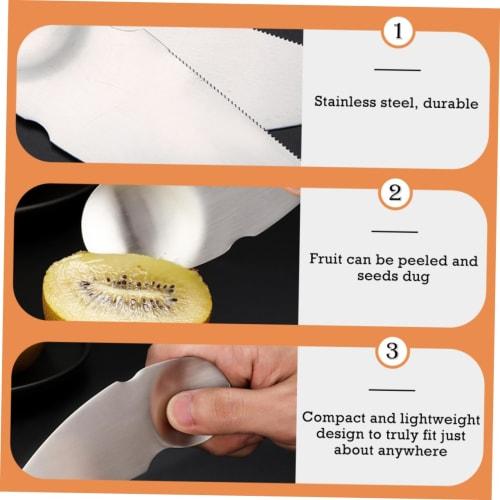 1

Stainless steel, durable

2

Fruit can be peeled and seeds dug

3

Compact and lightweight design to truly fit just about anywhere