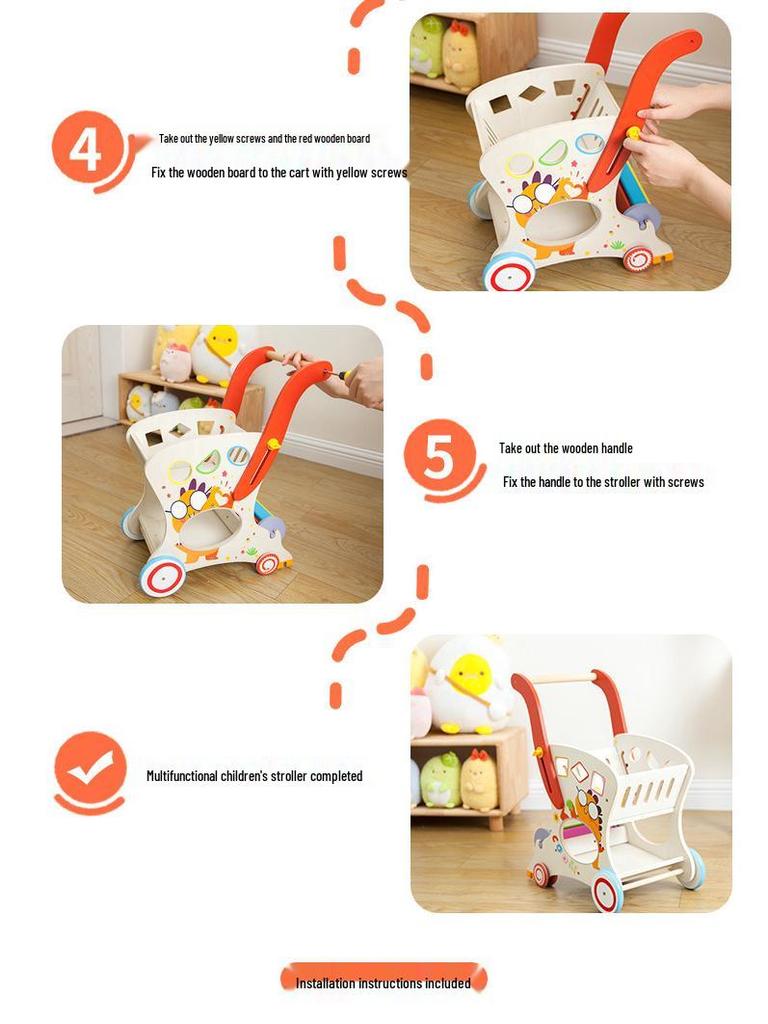 4

Take out the yellow screws and the red wooden board

Fix the wooden board to the cart with yellow screws

5

Take out the wooden handle

Fix the handle to the stroller with screws

Multifunctional children's stroller completed

Installation instructions included