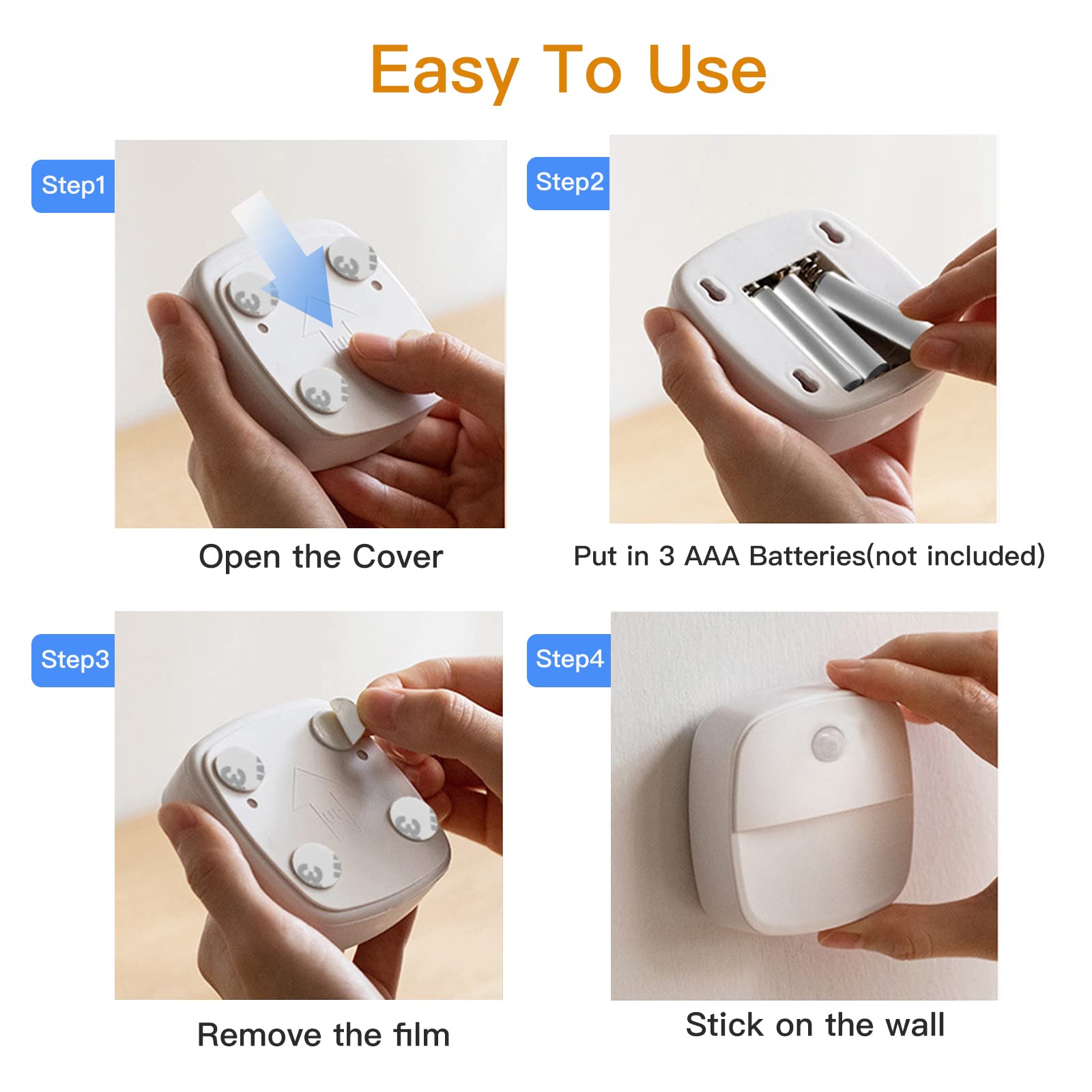 Easy To Use

Step1

Open the Cover

Step2

Put in 3 AAA Batteries(not included)

Step3

Remove the film

Step4

Stick on the wall