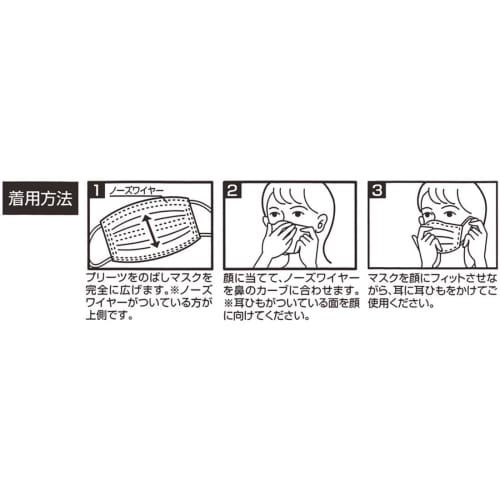 着用方法

1
ノーズワイヤー

プリーツをのばしマスクを完全に広げます。※ノーズワイヤーがついている方が上側です。

2

顔に当てて、ノーズワイヤーを鼻のカーブに合わせます。※耳ひもがついている面を顔に向けてください。

3

マスクを顔にフィットさせながら、耳に耳ひもをかけてご使用ください。