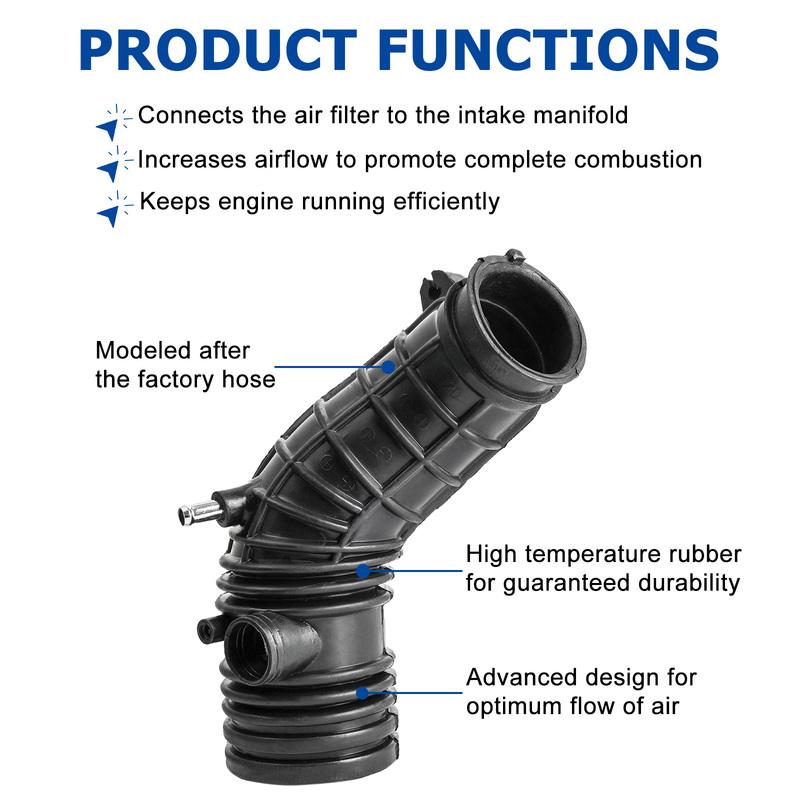 PRODUCT FUNCTIONS

Connects the air filter to the intake manifold

Increases airflow to promote complete combustion

Keeps engine running efficiently

Modeled after the factory hose

High temperature rubber for guaranteed durability

Advanced design for optimum flow of air