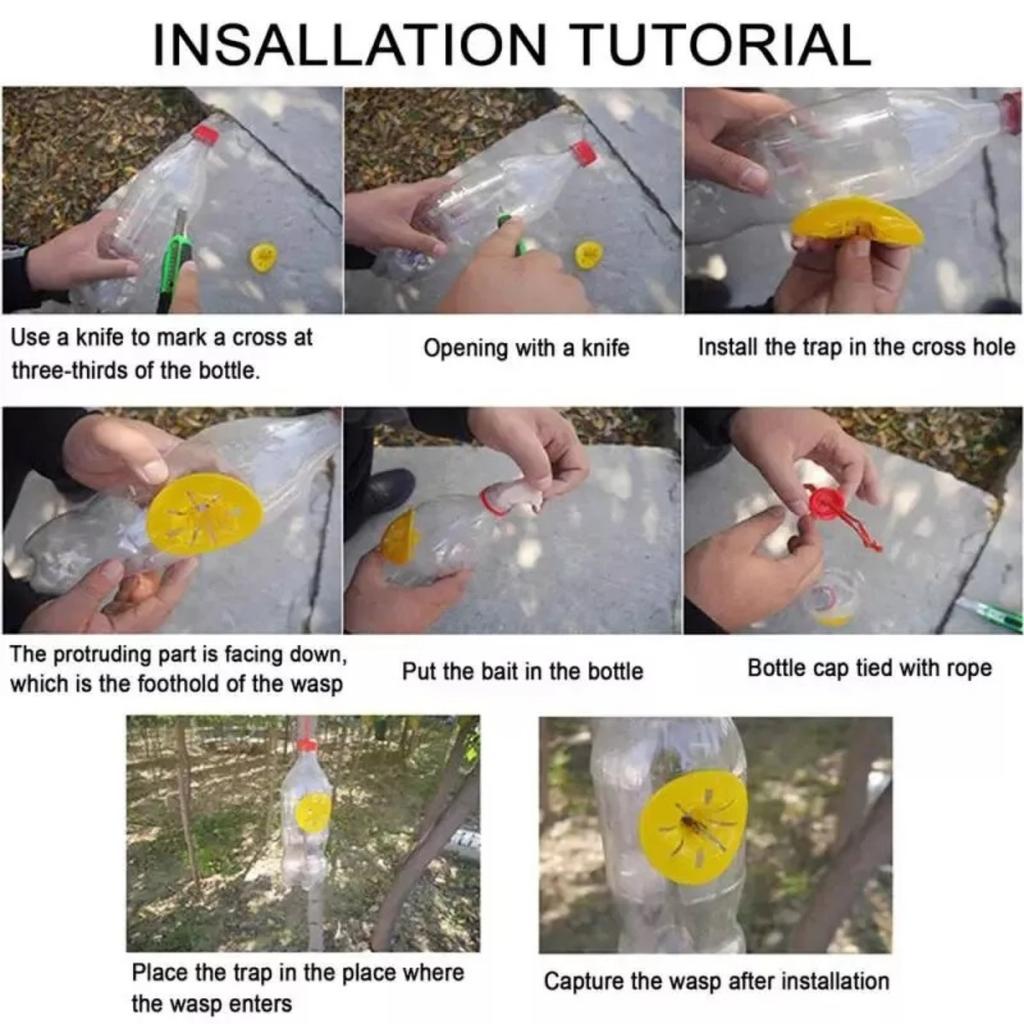 INSALLATION TUTORIAL

Use a knife to mark a cross at three-thirds of the bottle.

Opening with a knife

Install the trap in the cross hole

The protruding part is facing down, which is the foothold of the wasp

Put the bait in the bottle

Bottle cap tied with rope

Place the trap in the place where the wasp enters

Capture the wasp after installation