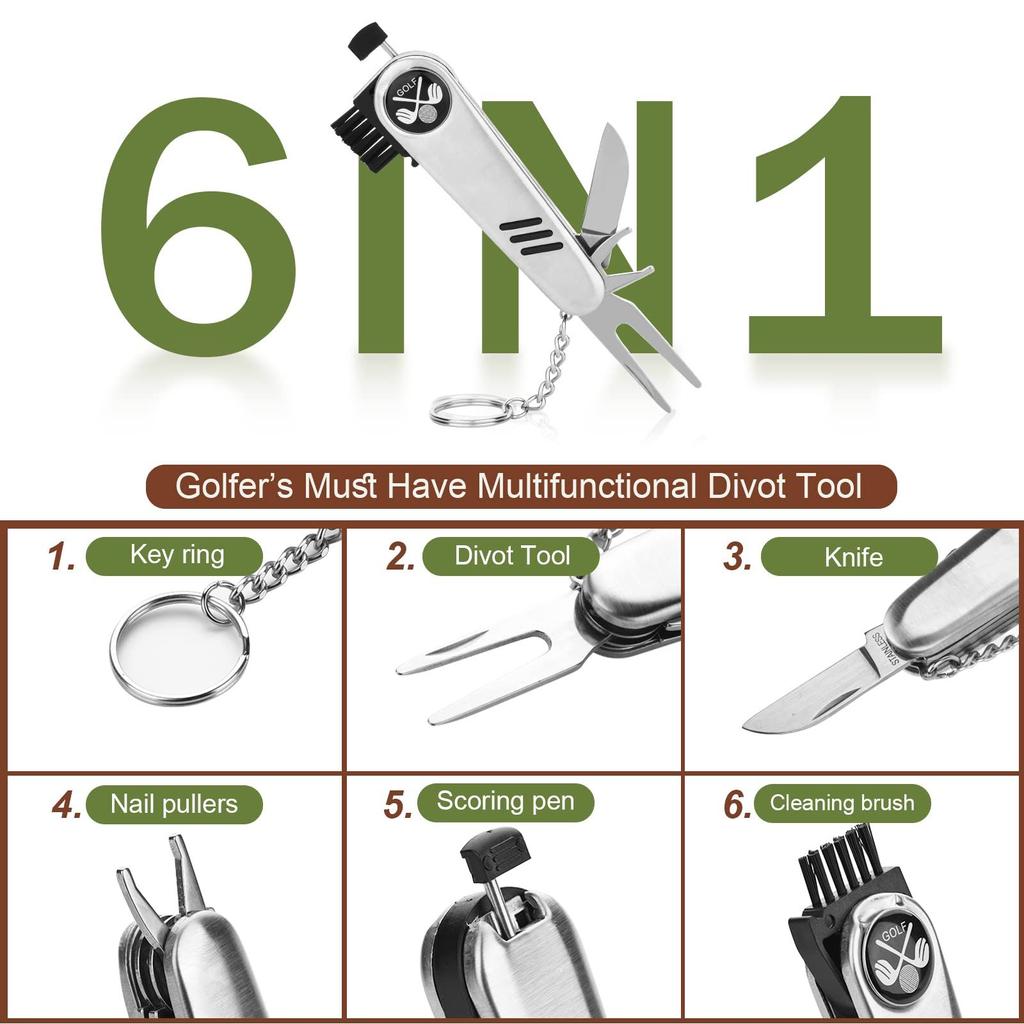 6IN1

GOLF

Golfer's Must Have Multifunctional Divot Tool

1. Key ring

2. Divot Tool

3. Knife

STAINLESS

4. Nail pullers

5. Scoring pen

6. Cleaning brush

GOLF