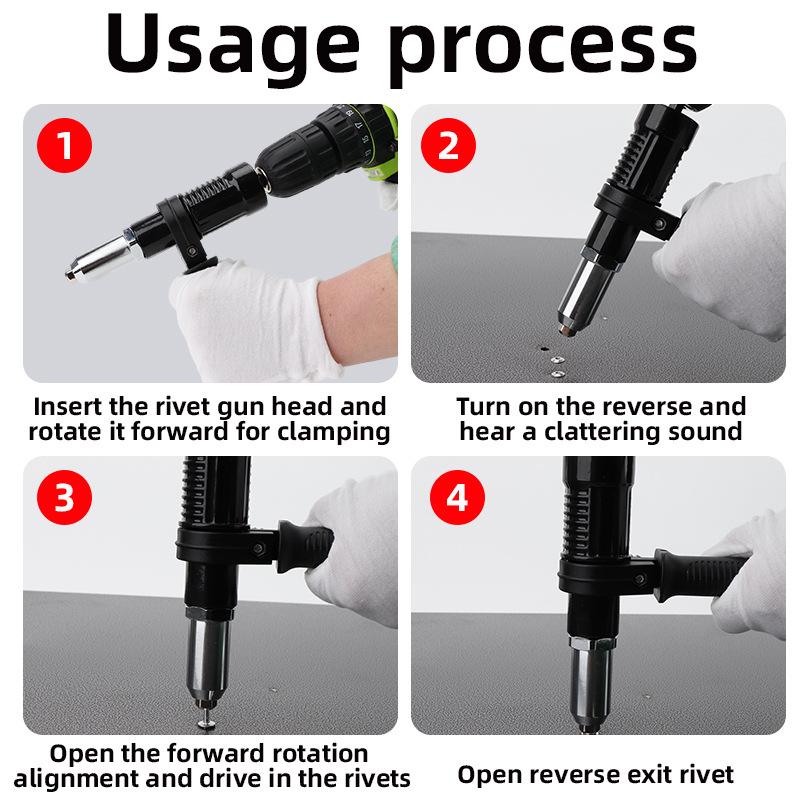 Usage process

1

Insert the rivet gun head and rotate it forward for clamping

2

Turn on the reverse and hear a clattering sound

3

Open the forward rotation alignment and drive in the rivets

4

Open reverse exit rivet