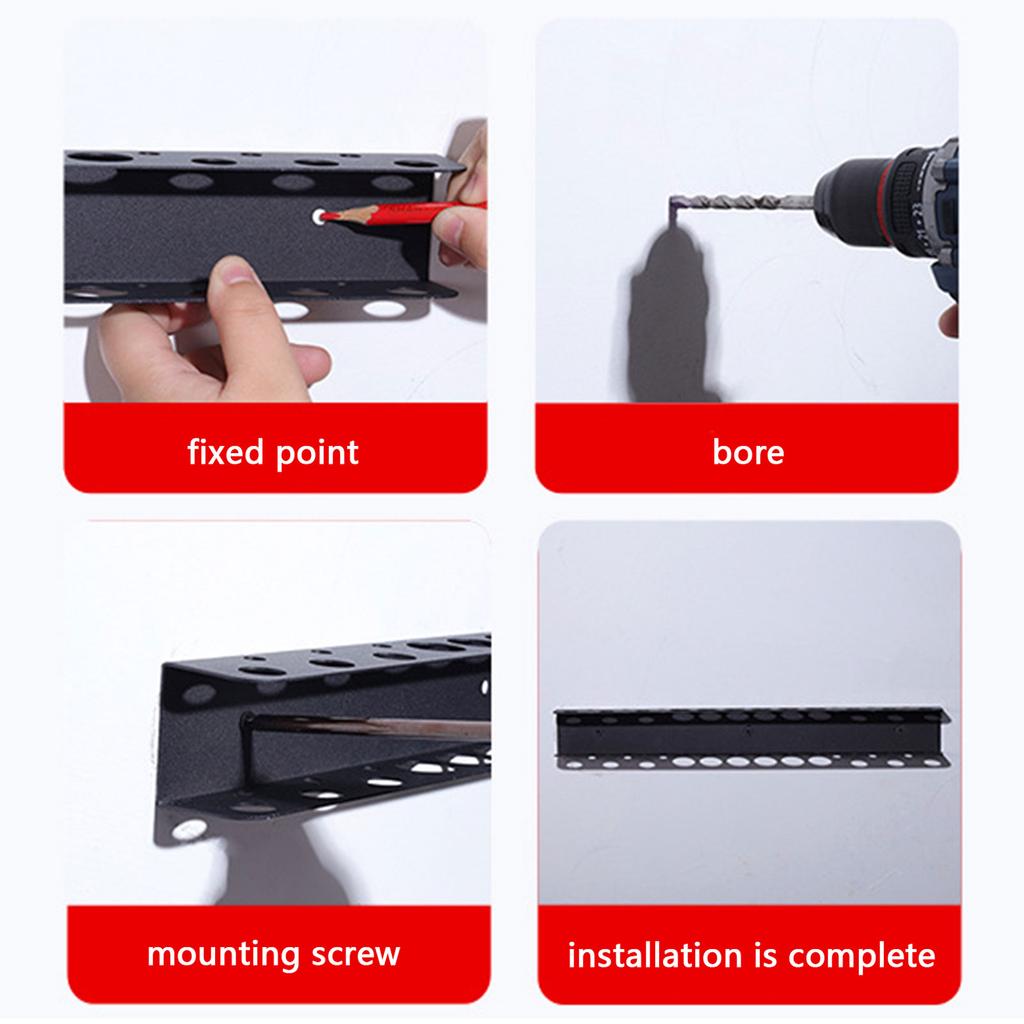 fixed point

bore

mounting screw

installation is complete