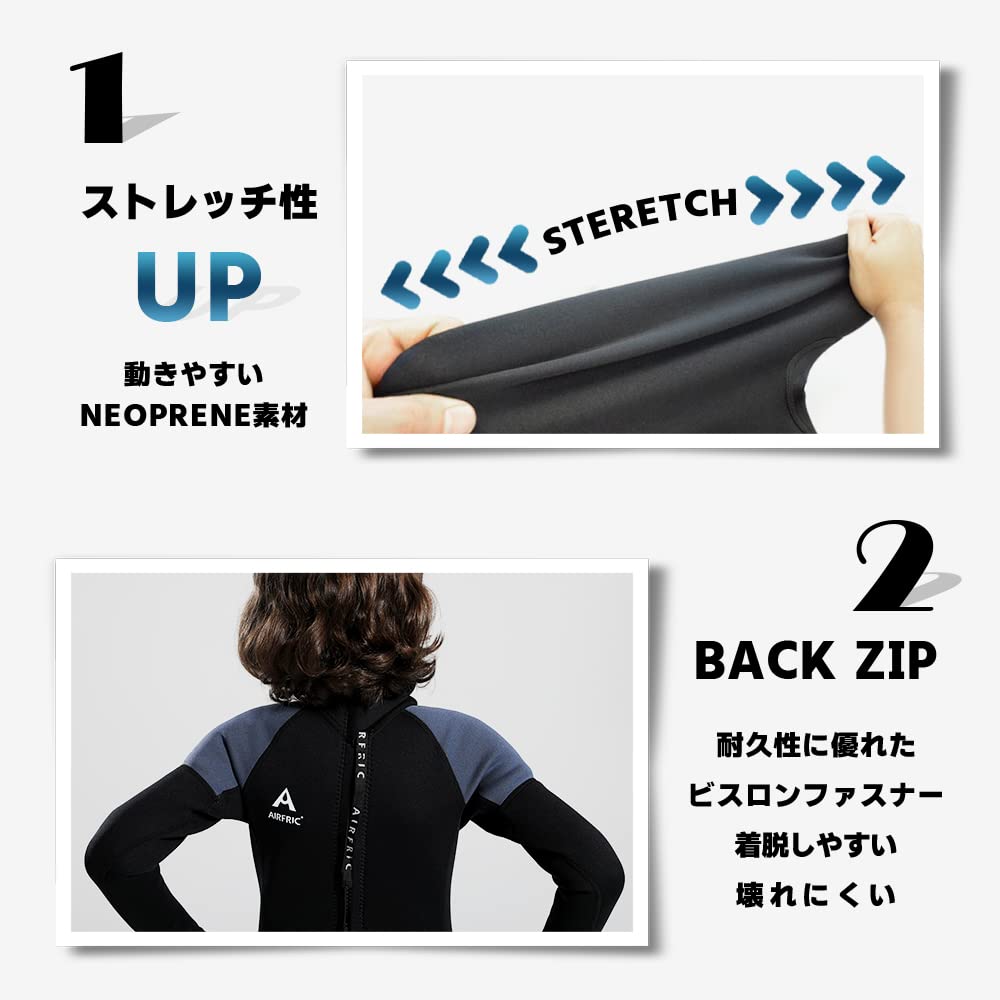 1

ストレッチ性
UP

動きやすい
NEOPRENE素材

STERETCH

2

BACK ZIP

耐久性に優れた
ビスロンファスナー
着脱しやすい
壊れにくい

AIRFRIC

AIRFRIC