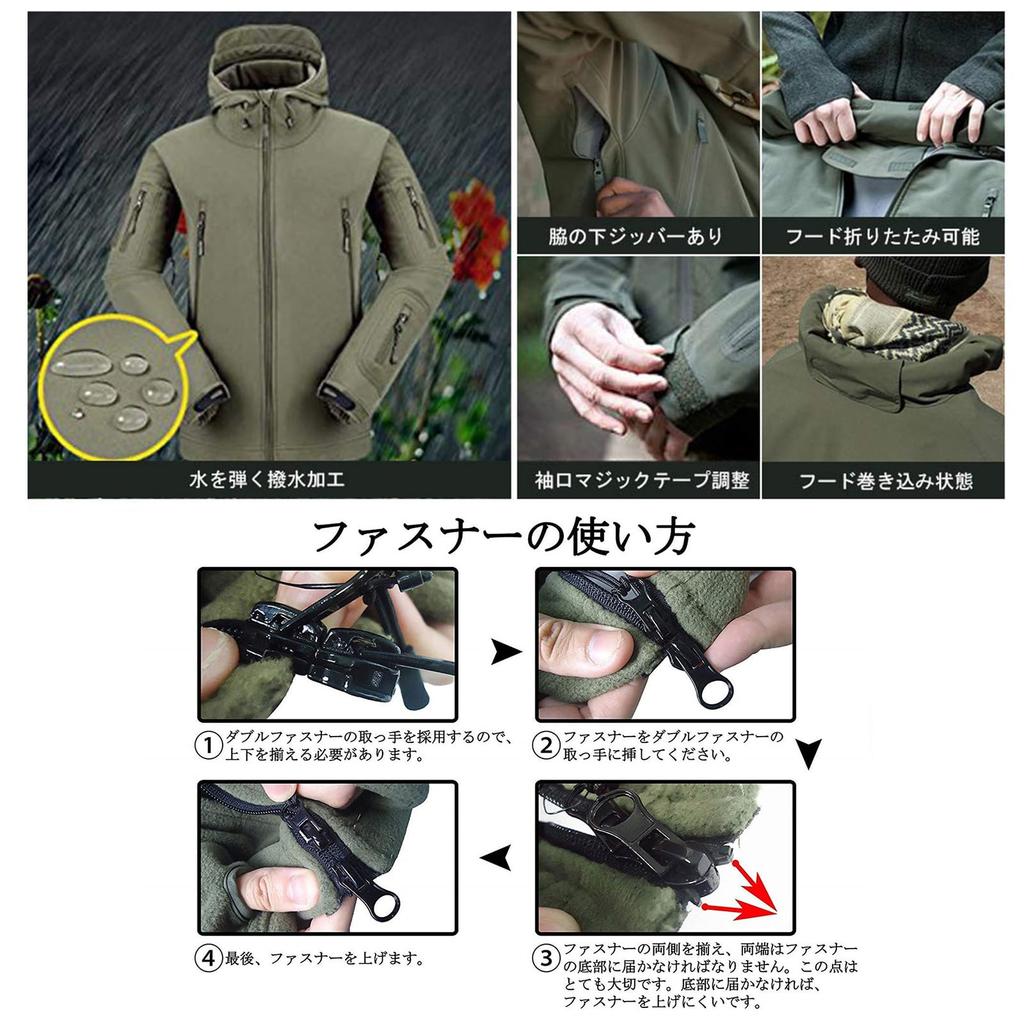 水を弾く撥水加工

脇の下ジッパーあり

フード折りたたみ可能

袖口マジックテープ調整

フード巻き込み状態

ファスナーの使い方

①ダブルファスナーの取っ手を採用するので、上下を揃える必要があります。

②ファスナーをダブルファスナーの取っ手に挿してください。

③ファスナーの両側を揃え、両端はファスナーの底部に届かなければなりません。この点はとても大切です。底部に届かなければ、ファスナーを上げにくいです。

④最後、ファスナーを上げます。