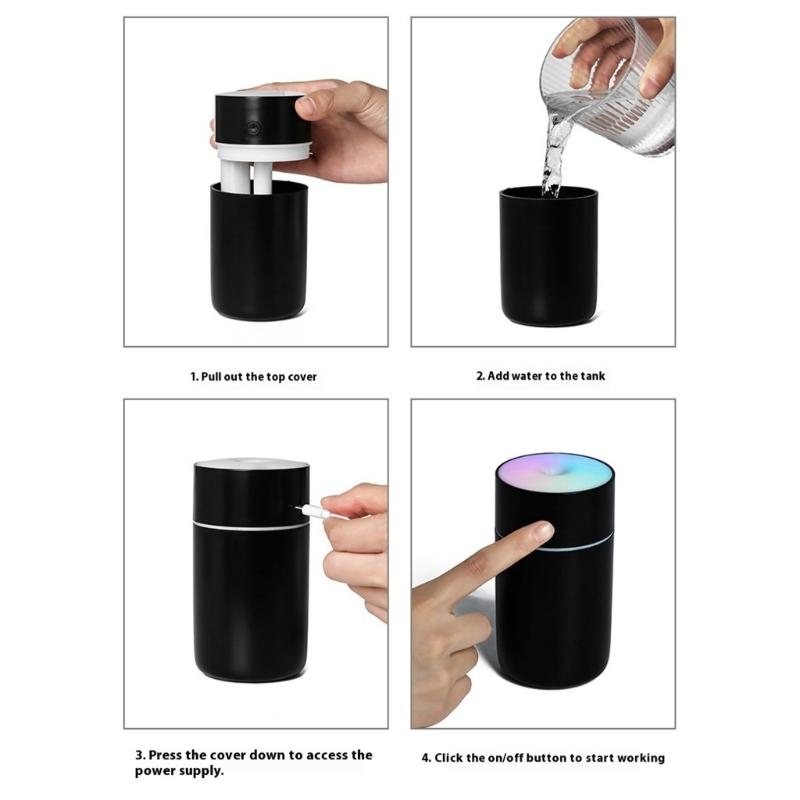 1. Pull out the top cover

2. Add water to the tank

3. Press the cover down to access the power supply.

4. Click the on/off button to start working