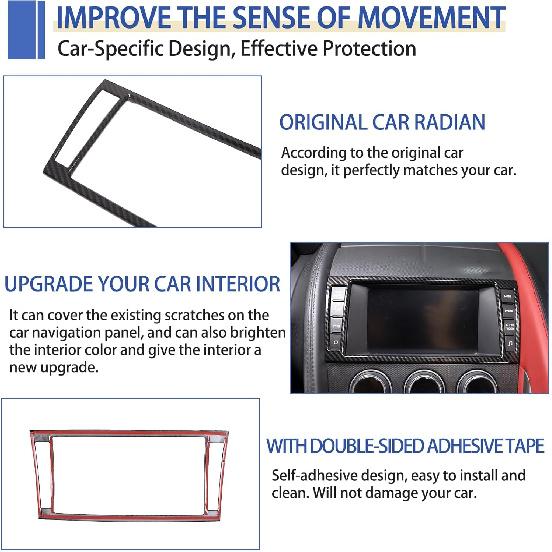 IMPROVE THE SENSE OF MOVEMENT
Car-Specific Design, Effective Protection

ORIGINAL CAR RADIAN
According to the original car design, it perfectly matches your car.

UPGRADE YOUR CAR INTERIOR
It can cover the existing scratches on the car navigation panel, and can also brighten the interior color and give the interior a new upgrade.

WITH DOUBLE-SIDED ADHESIVE TAPE
Self-adhesive design, easy to install and clean. Will not damage your car.