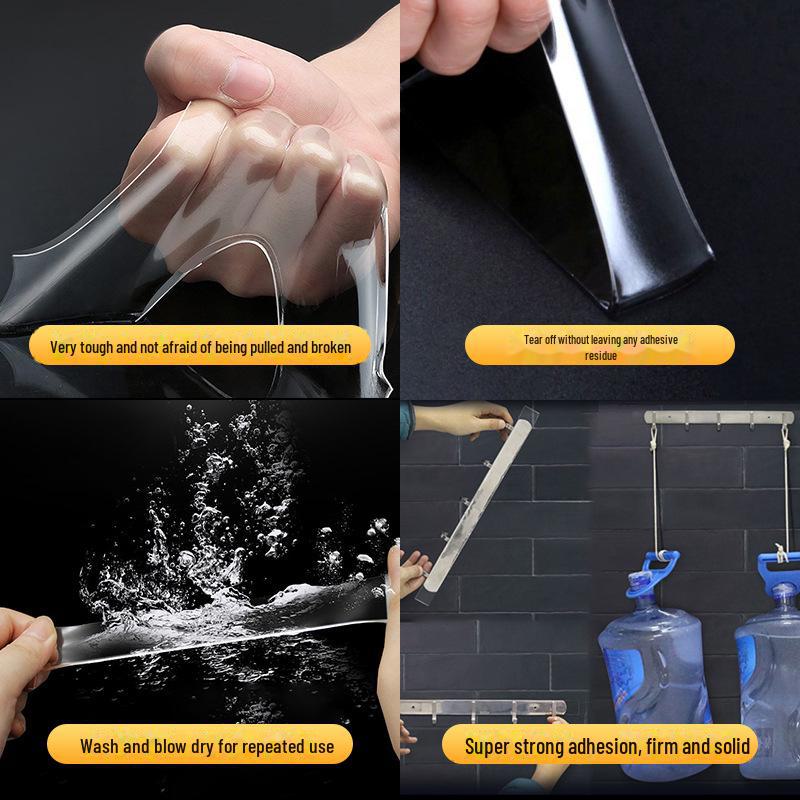 Very tough and not afraid of being pulled and broken

Tear off without leaving any adhesive residue

Wash and blow dry for repeated use

Super strong adhesion, firm and solid