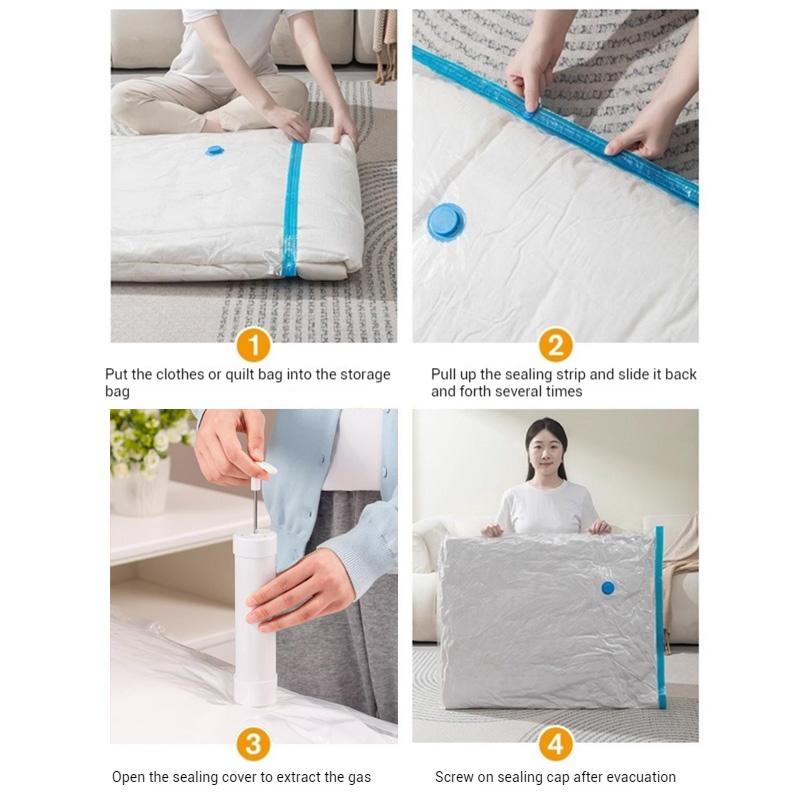 1

Put the clothes or quilt bag into the storage bag

2

Pull up the sealing strip and slide it back and forth several times

3

Open the sealing cover to extract the gas

4

Screw on sealing cap after evacuation