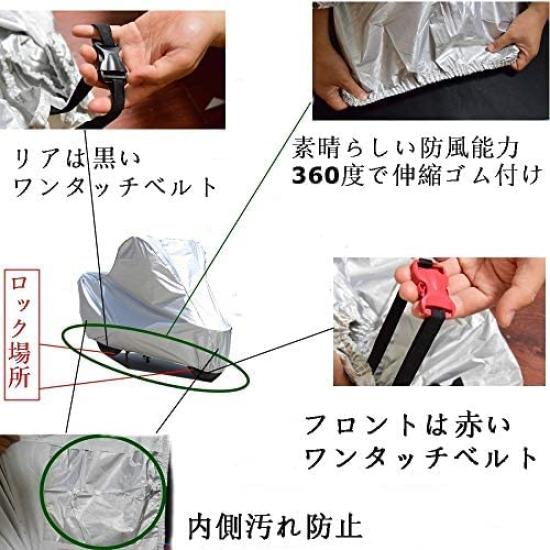 リアは黒い
ワンタッチベルト

素晴らしい防風能力
360度で伸縮ゴム付け

ロック場所

フロントは赤い
ワンタッチベルト

内側汚れ防止