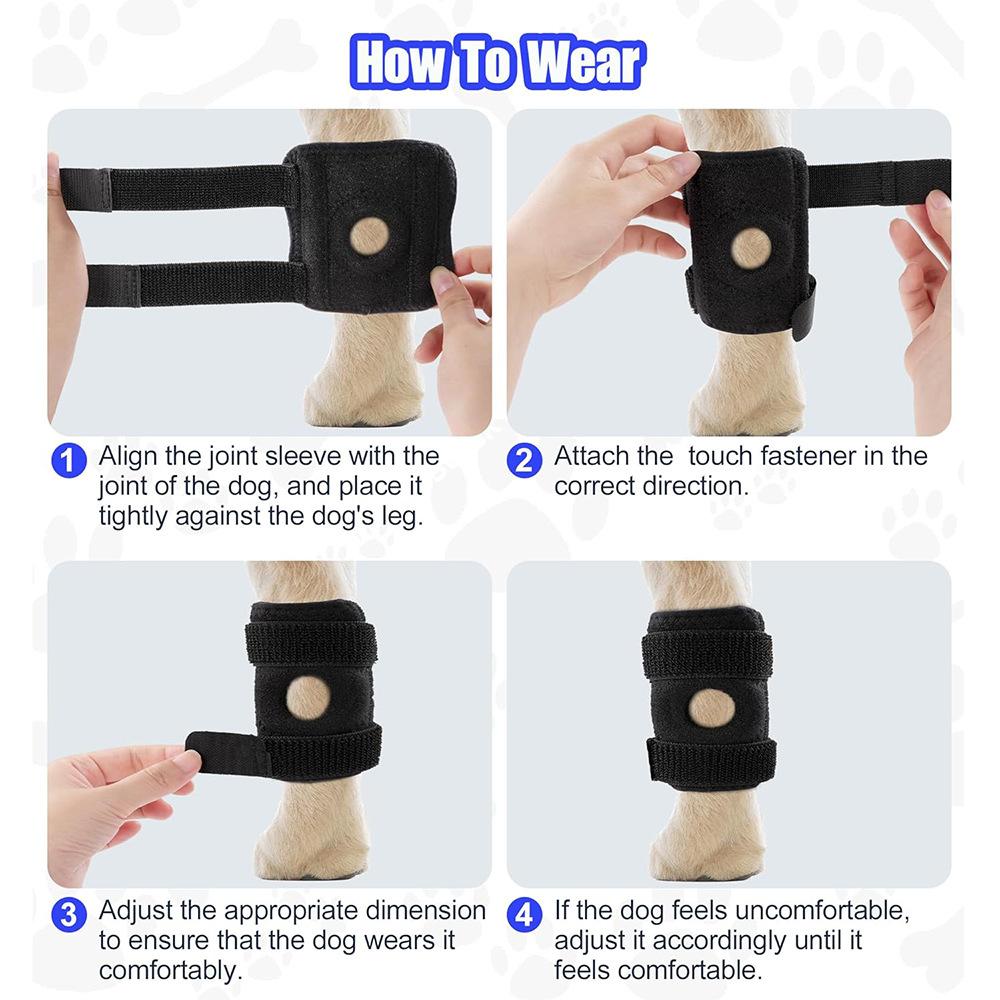 How To Wear

1 Align the joint sleeve with the joint of the dog, and place it tightly against the dog's leg.

2 Attach the  touch fastener in the correct direction.

3 Adjust the appropriate dimension to ensure that the dog wears it comfortably.

4 If the dog feels uncomfortable, adjust it accordingly until it feels comfortable.