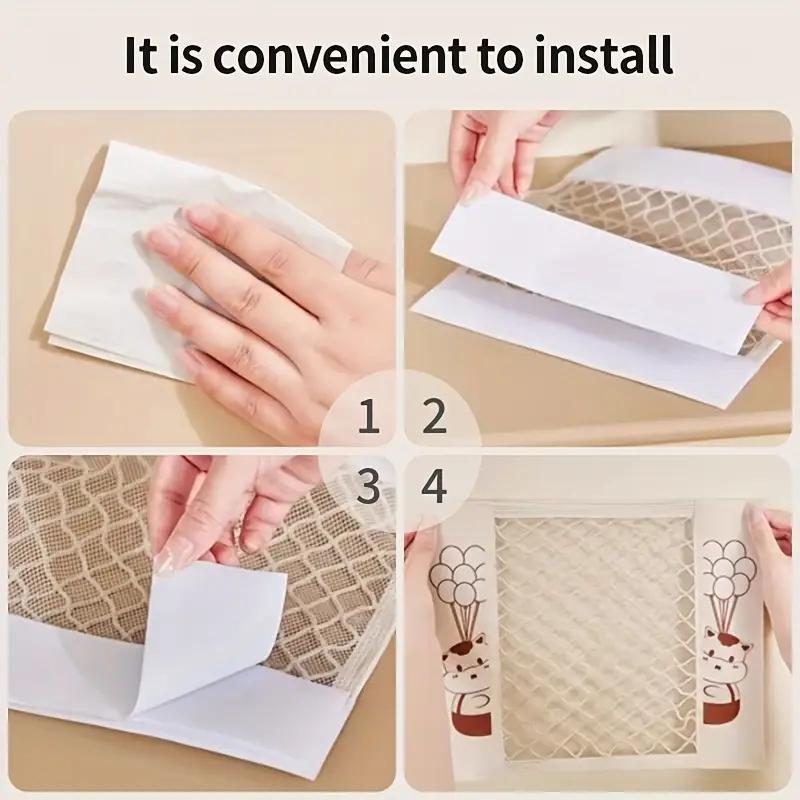 It is convenient to install

1 2

3 4