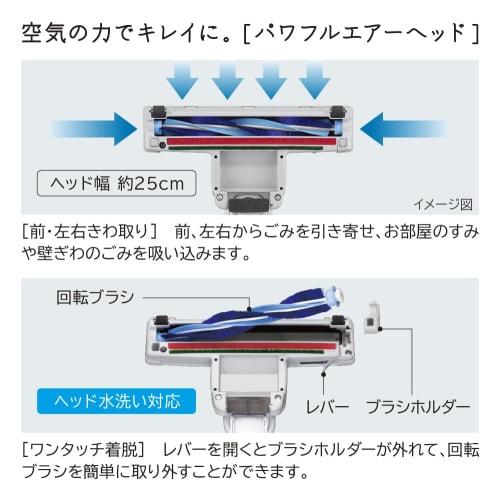 空気の力でキレイに。[パワフルエアーヘッド]

ヘッド幅 約25cm

イメージ図

[前・左右きわ取り] 前、左右からごみを引き寄せ、お部屋のすみや壁ぎわのごみを吸い込みます。

回転ブラシ

ヘッド水洗い対応

レバー

ブラシホルダー

[ワンタッチ着脱] レバーを開くとブラシホルダーが外れて、回転ブラシを簡単に取り外すことができます。