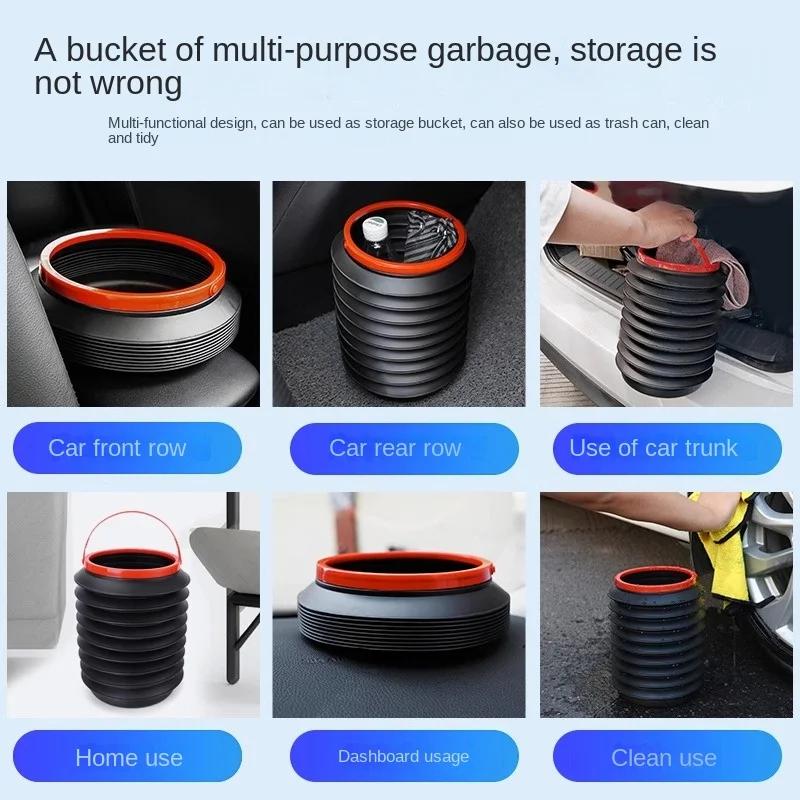 A bucket of multi-purpose garbage, storage is not wrong

Multi-functional design, can be used as storage bucket, can also be used as trash can, clean and tidy

Car front row

Car rear row

Use of car trunk

Home use

Dashboard usage

Clean use