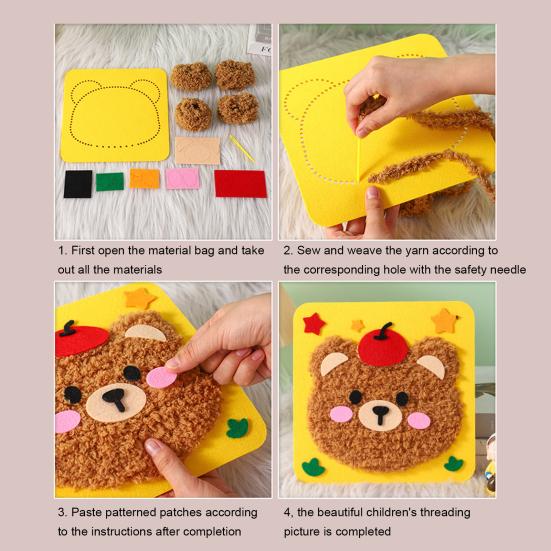 1. First open the material bag and take out all the materials

2. Sew and weave the yarn according to the corresponding hole with the safety needle

3. Paste patterned patches according to the instructions after completion

4, the beautiful children's threading picture is completed